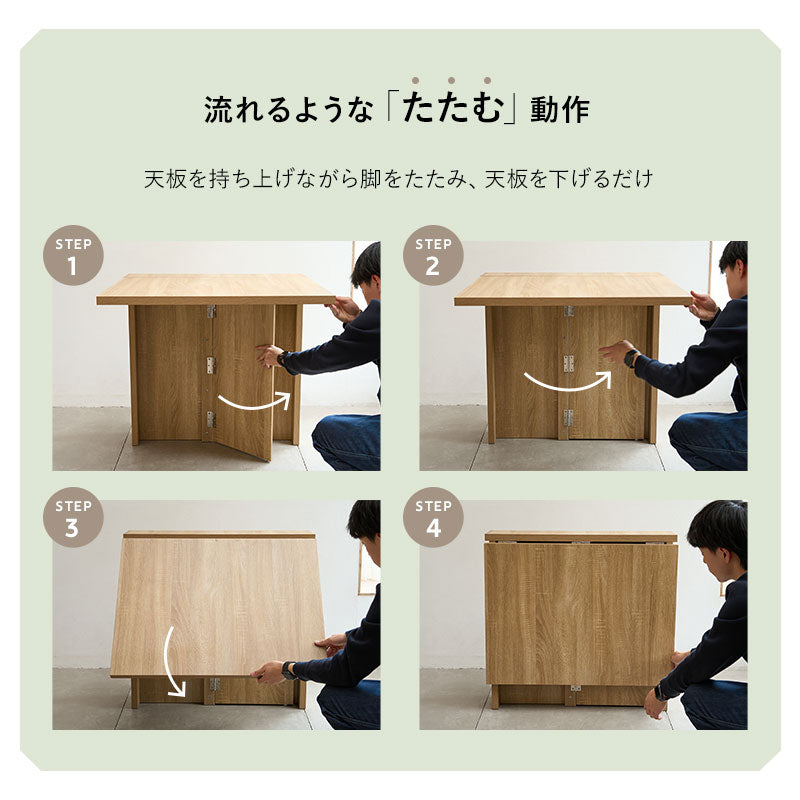 流れるような「たたむ」動作

天板を持ち上げながら脚をたたみ、天板を下げるだけ

STEP 1

STEP 2

STEP 3

STEP 4