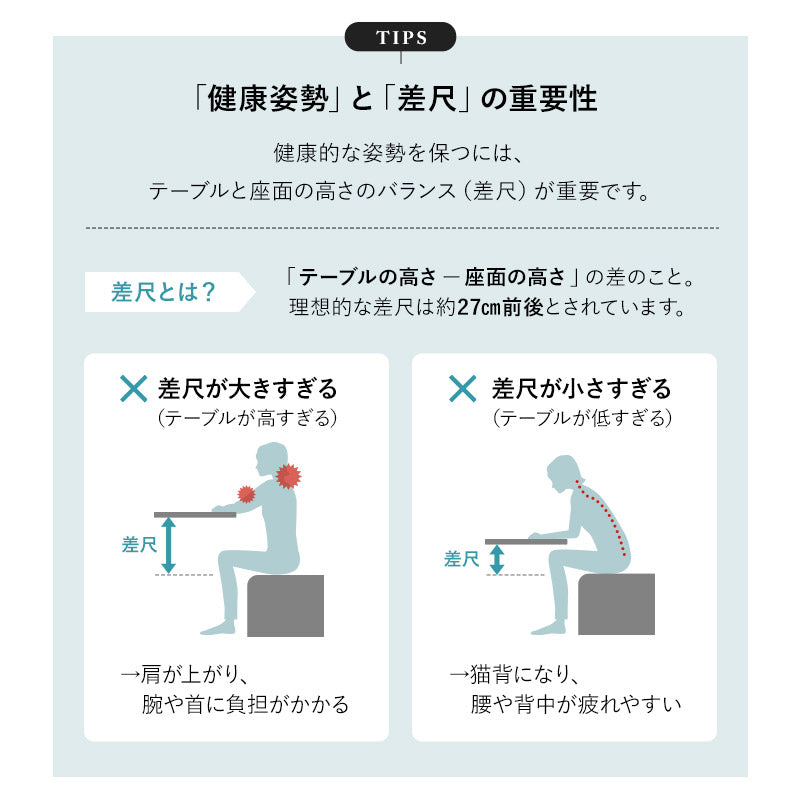 TIPS

「健康姿勢」と「差尺」の重要性

健康的な姿勢を保つには、
テーブルと座面の高さのバランス（差尺）が重要です。

差尺とは？

「テーブルの高さ − 座面の高さ」の差のこと。
理想的な差尺は約27㎝前後とされています。

✕ 差尺が大きすぎる
（テーブルが高すぎる）

差尺

→肩が上がり、
腕や首に負担がかかる

✕ 差尺が小さすぎる
（テーブルが低すぎる）

差尺

→猫背になり、
腰や背中が疲れやすい