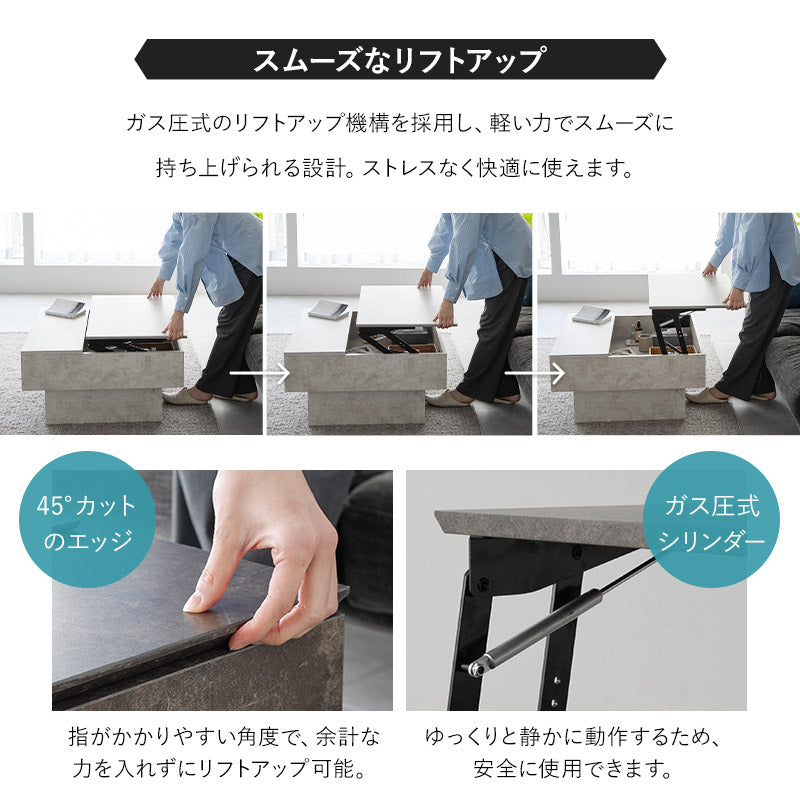 スムーズなリフトアップ

ガス圧式のリフトアップ機構を採用し、軽い力でスムーズに持ち上げられる設計。ストレスなく快適に使えます。

45°カットのエッジ

ガス圧式シリンダー

指がかかりやすい角度で、余計な力を入れずにリフトアップ可能。

ゆっくりと静かに動作するため、安全に使用できます。