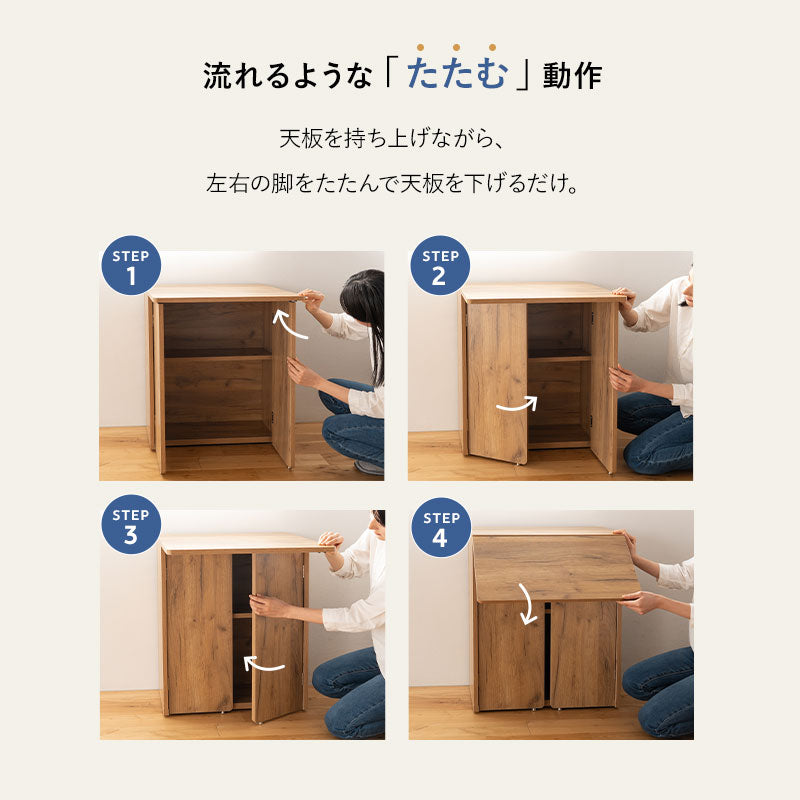 流れるような「たたむ」動作

天板を持ち上げながら、
左右の脚をたたんで天板を下げるだけ。

STEP 1

STEP 2

STEP 3

STEP 4