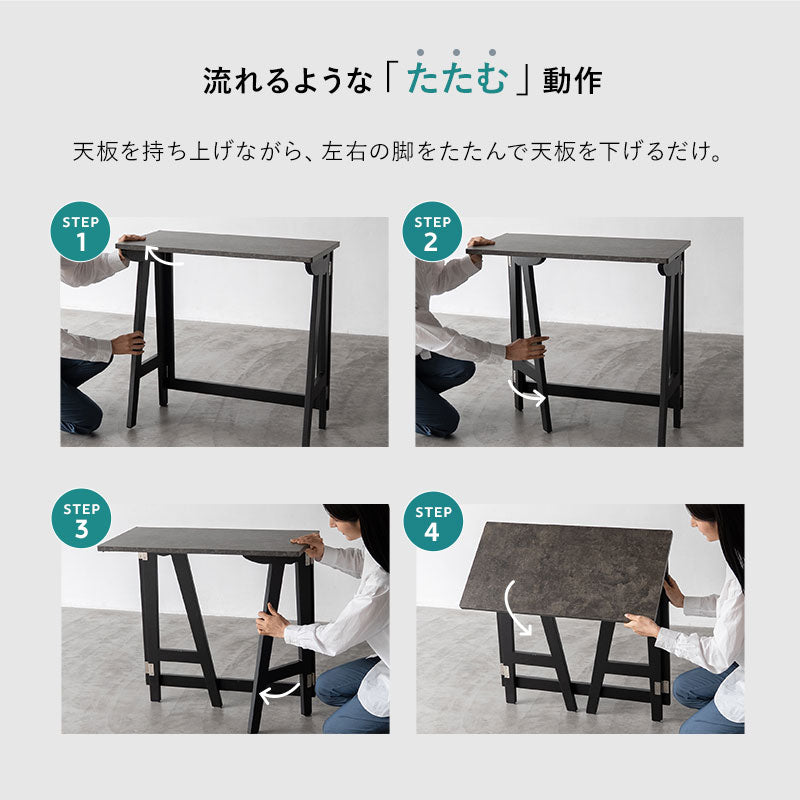 流れるような「たたむ」動作

天板を持ち上げながら、左右の脚をたたんで天板を下げるだけ。

STEP 1

STEP 2

STEP 3

STEP 4