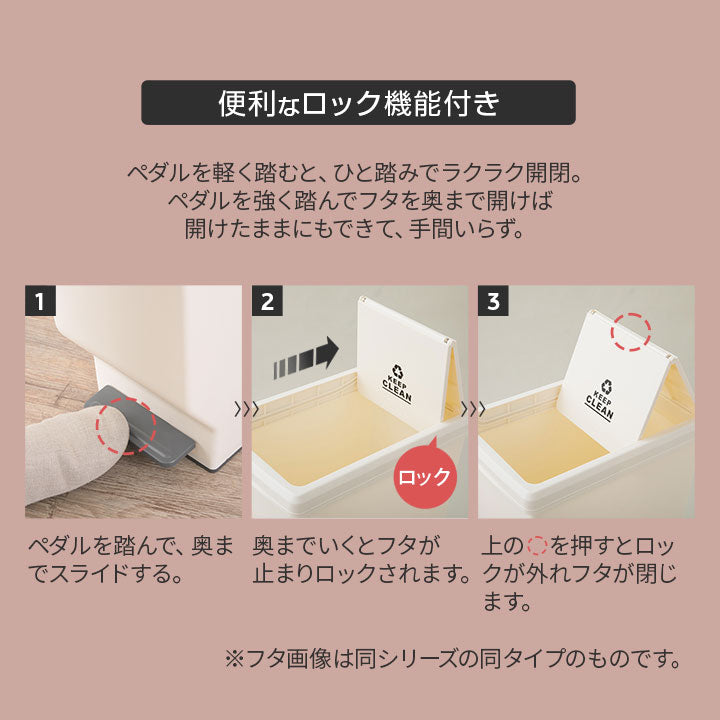 便利なロック機能付き

ペダルを軽く踏むと、ひと踏みでラクラク開閉。
ペダルを強く踏んでフタを奥まで開けば
開けたままにもできて、手間いらず。

1

2

KEEP CLEAN

ロック

3

KEEP CLEAN

ペダルを踏んで、奥までスライドする。

奥までいくとフタが止まりロックされます。

上の◌を押すとロックが外れフタが閉じます。

※フタ画像は同シリーズの同タイプのものです。