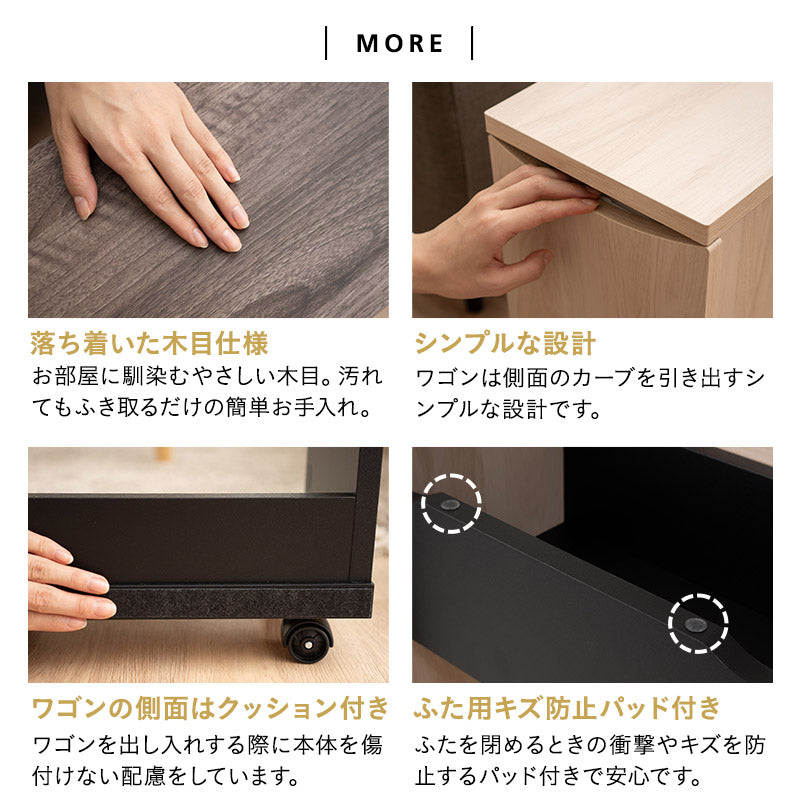 MORE

落ち着いた木目仕様
お部屋に馴染むやさしい木目。汚れてもふき取るだけの簡単お手入れ。

シンプルな設計
ワゴンは側面のカーブを引き出すシンプルな設計です。

ワゴンの側面はクッション付き
ワゴンを出し入れする際に本体を傷付けない配慮をしています。

ふた用キズ防止パッド付き
ふたを閉めるときの衝撃やキズを防止するパッド付きで安心です。