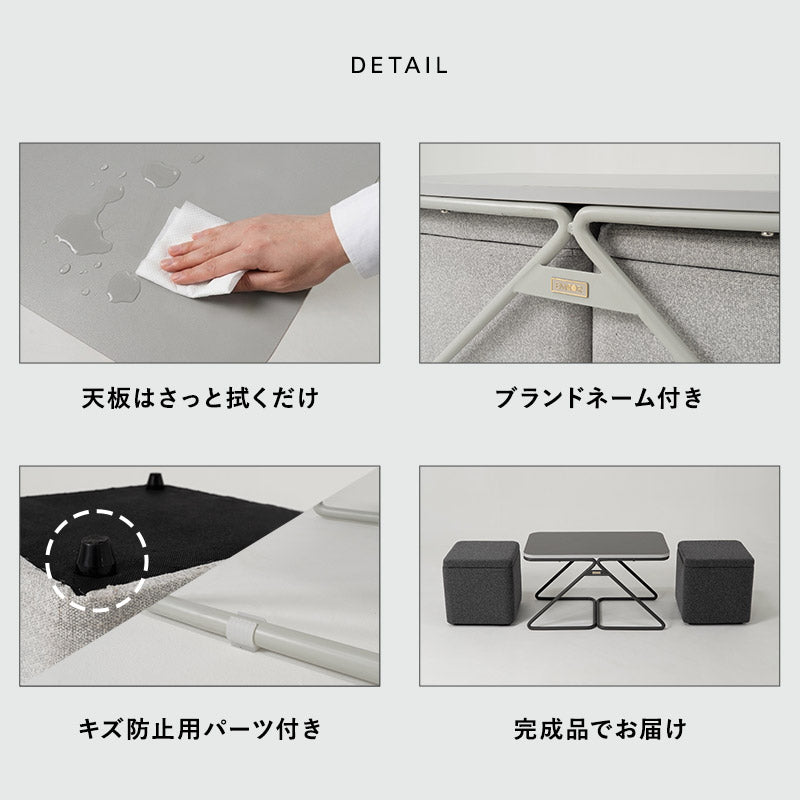 DETAIL

天板はさっと拭くだけ

ブランドネーム付き

キズ防止用パーツ付き

完成品でお届け