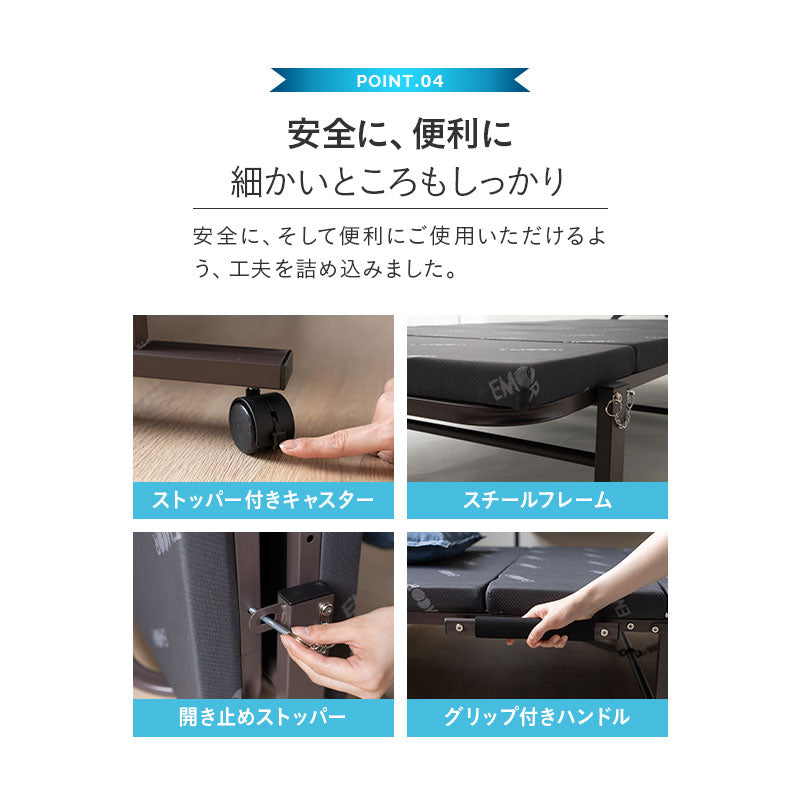 POINT.04

安全に、便利に
細かいところもしっかり

安全に、そして便利にご使用いただけるよう、工夫を詰め込みました。

ストッパー付きキャスター

スチールフレーム

開き止めストッパー

グリップ付きハンドル