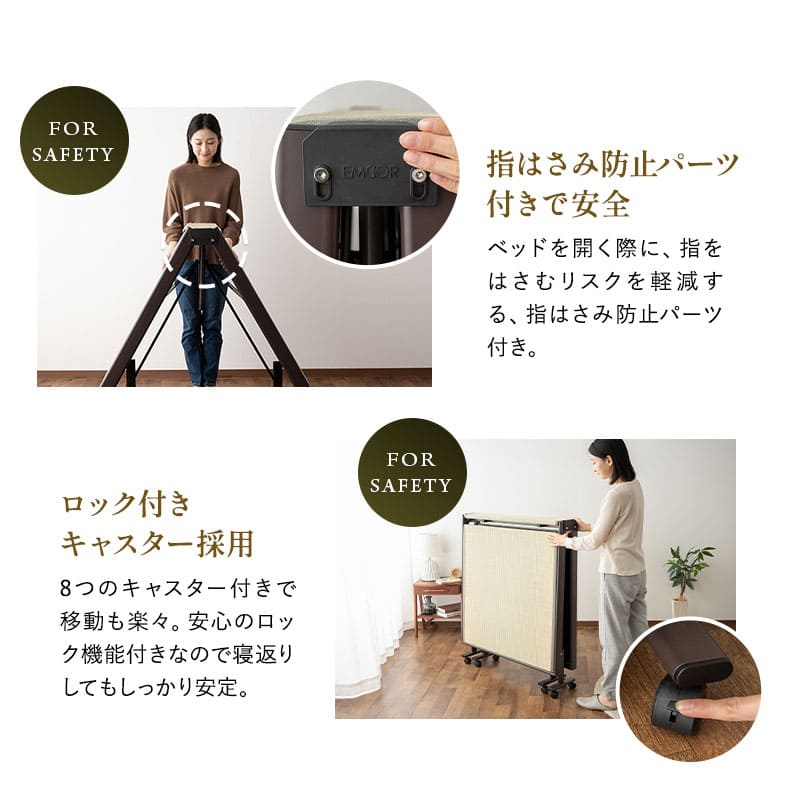 FOR SAFETY

EMOOR

指はさみ防止パーツ付きで安全

ベッドを開く際に、指をはさむリスクを軽減する、指はさみ防止パーツ付き。

FOR SAFETY

ロック付きキャスター採用

8つのキャスター付きで移動も楽々。安心のロック機能付きなので寝返りしてもしっかり安定。