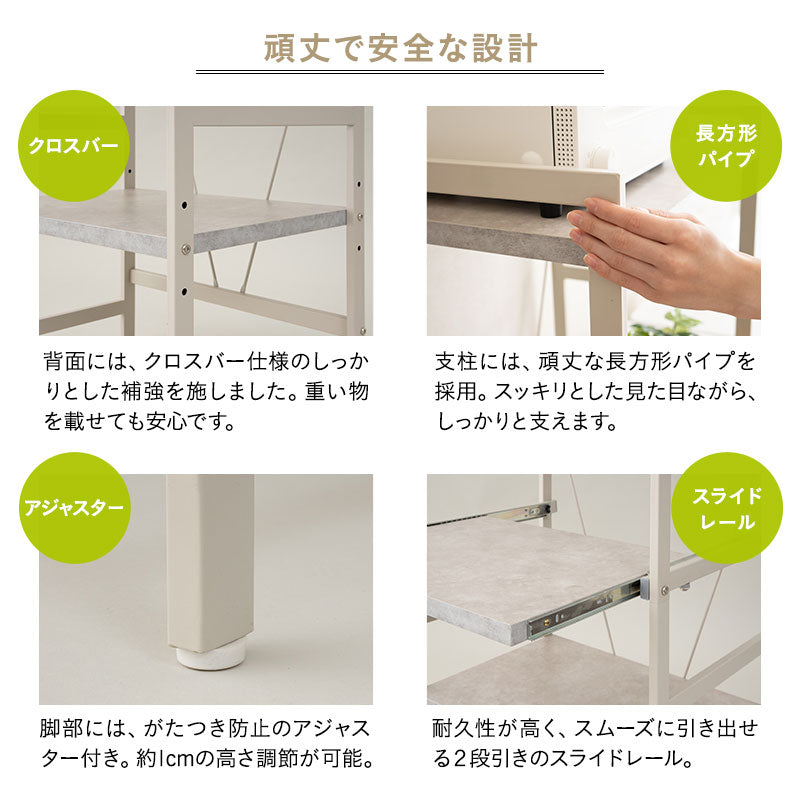 頑丈で安全な設計

クロスバー

背面には、クロスバー仕様のしっかりとした補強を施しました。重い物を載せても安心です。

長方形パイプ

支柱には、頑丈な長方形パイプを採用。スッキリとした見た目ながら、しっかりと支えます。

アジャスター

脚部には、がたつき防止のアジャスター付き。約1cmの高さ調節が可能。

スライドレール

耐久性が高く、スムーズに引き出せる2段引きのスライドレール。