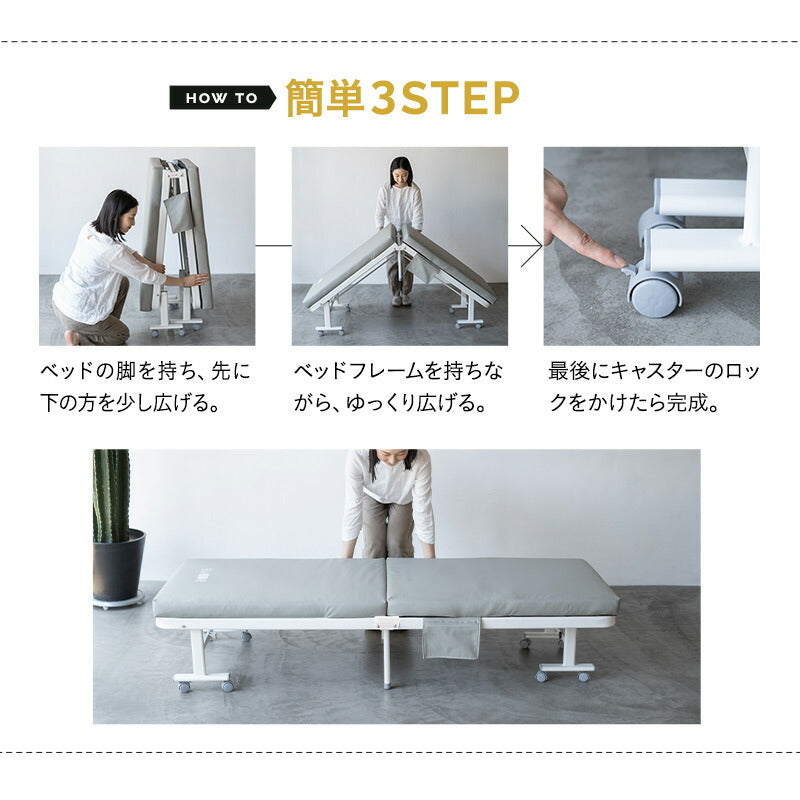 HOW TO 簡単3STEP

ベッドの脚を持ち、先に下の方を少し広げる。

ベッドフレームを持ちながら、ゆっくり広げる。

最後にキャスターのロックをかけたら完成。