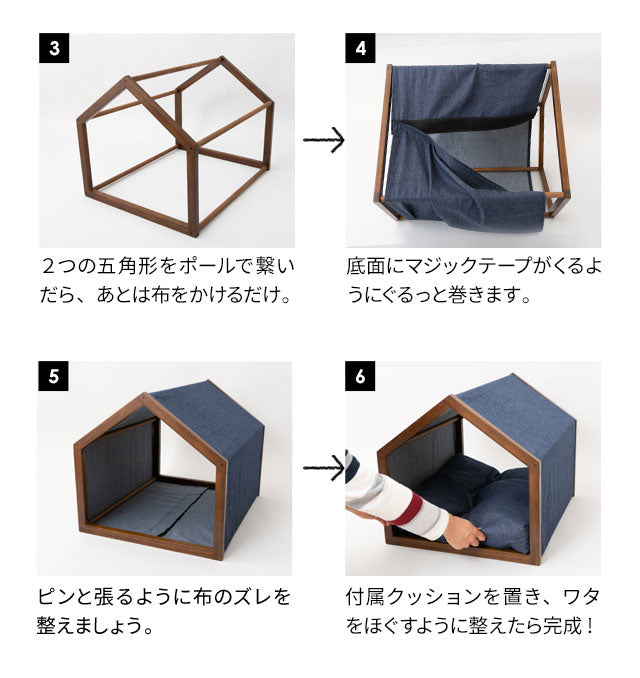 3

２つの五角形をポールで繋いだら、あとは布をかけるだけ。

4

底面にマジックテープがくるようにぐるっと巻きます。

5

ピンと張るように布のズレを整えましょう。

6

付属クッションを置き、ワタをほぐすように整えたら完成！