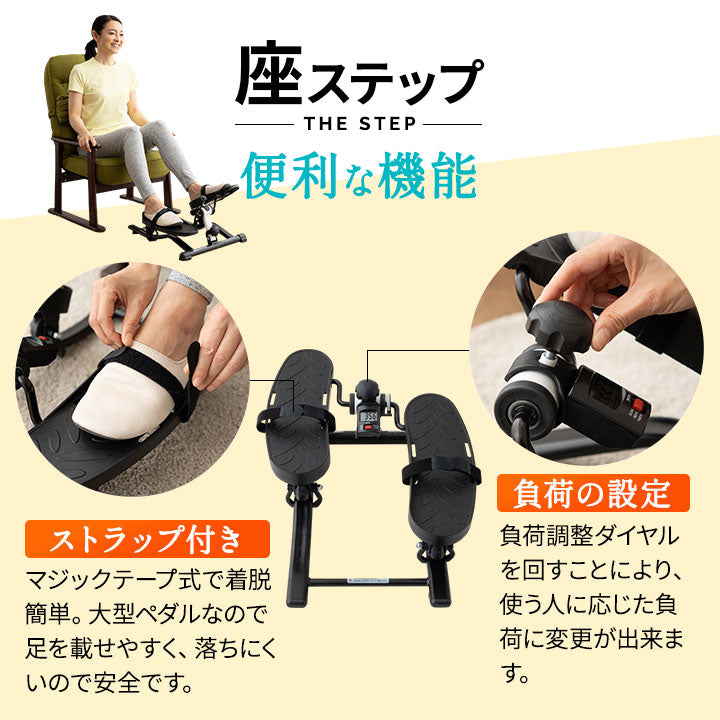 座ステップ
THE STEP
便利な機能

ストラップ付き
マジックテープ式で着脱簡単。大型ペダルなので足を載せやすく、落ちにくいので安全です。

負荷の設定
負荷調整ダイヤルを回すことにより、使う人に応じた負荷に変更が出来ます。