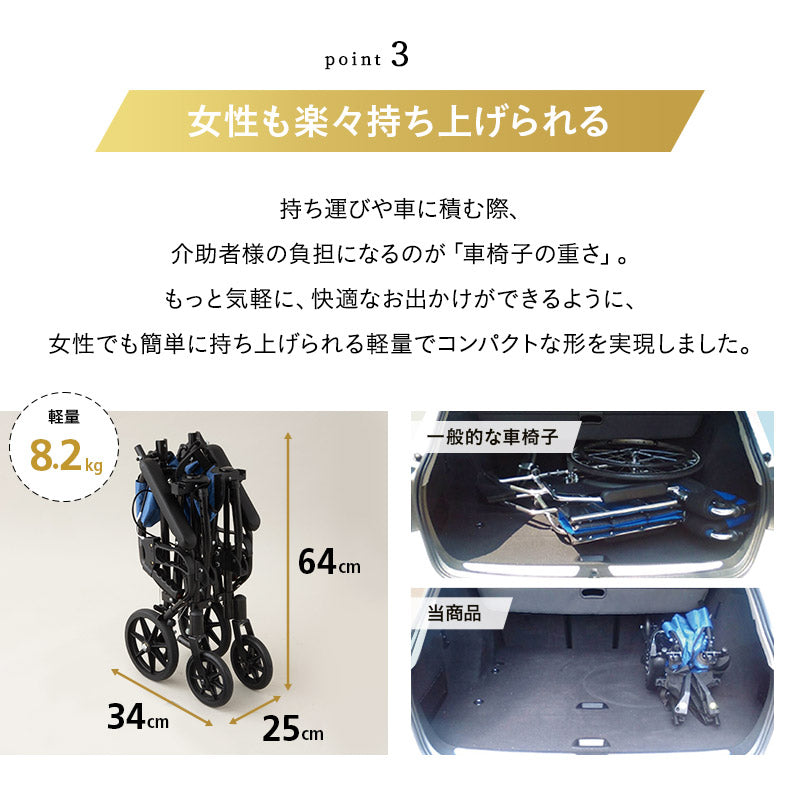 point 3

女性も楽々持ち上げられる

持ち運びや車に積む際、
介助者様の負担になるのが「車椅子の重さ」。
もっと気軽に、快適なお出かけができるように、
女性でも簡単に持ち上げられる軽量でコンパクトな形を実現しました。

軽量
8.2kg

64cm

34cm

25cm

一般的な車椅子

当商品