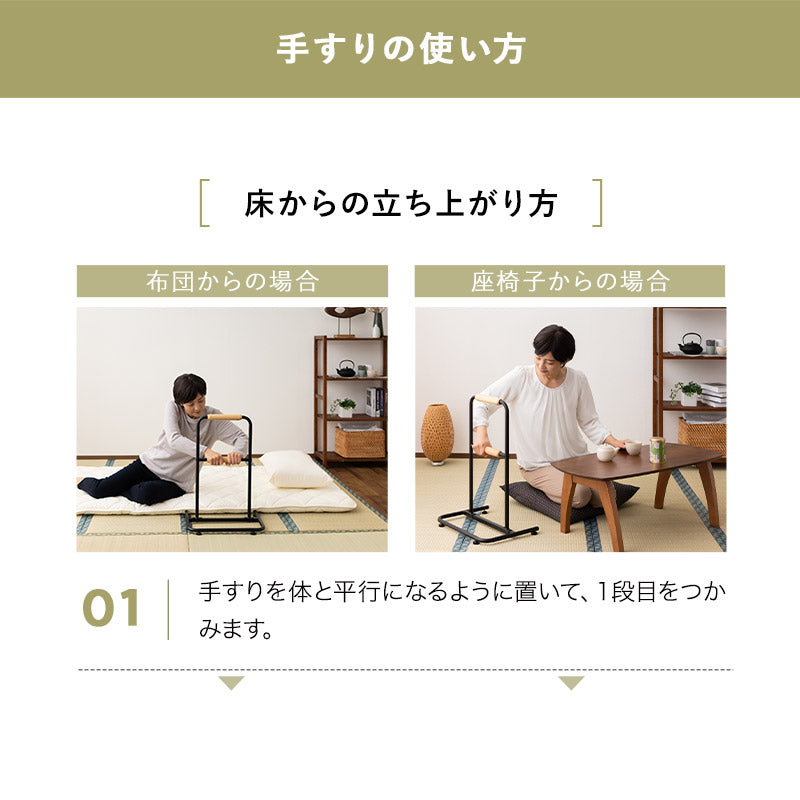 手すりの使い方

床からの立ち上がり方

布団からの場合

座椅子からの場合

01

手すりを体と平行になるように置いて、1段目をつかみます。