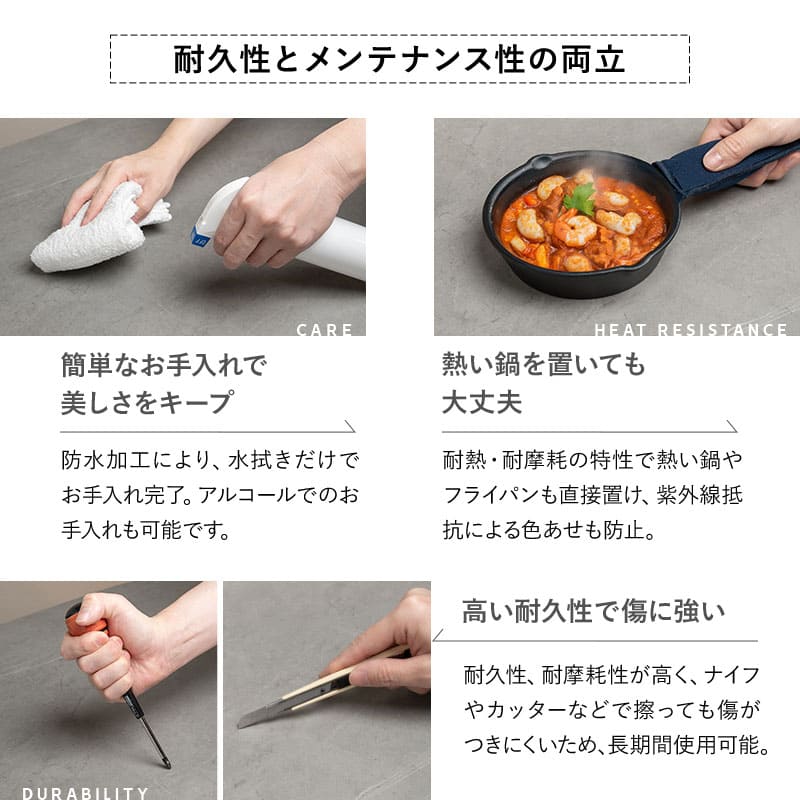 耐久性とメンテナンス性の両立

CARE

簡単なお手入れで
美しさをキープ

防水加工により、水拭きだけでお手入れ完了。アルコールでのお手入れも可能です。

HEAT RESISTANCE

熱い鍋を置いても
大丈夫

耐熱・耐摩耗の特性で熱い鍋やフライパンも直接置け、紫外線抵抗による色あせも防止。

DURABILITY

高い耐久性で傷に強い

耐久性、耐摩耗性が高く、ナイフやカッターなどで擦っても傷がつきにくいため、長期間使用可能。