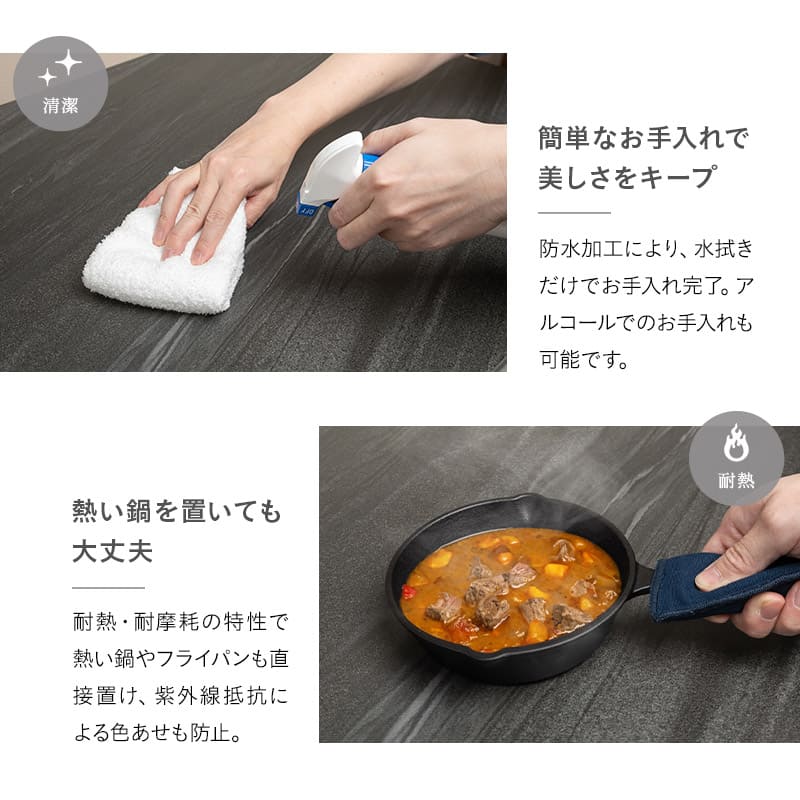 清潔

簡単なお手入れで美しさをキープ

防水加工により、水拭きだけでお手入れ完了。アルコールでのお手入れも可能です。

耐熱

熱い鍋を置いても大丈夫

耐熱・耐摩耗の特性で熱い鍋やフライパンも直接置け、紫外線抵抗による色あせも防止。