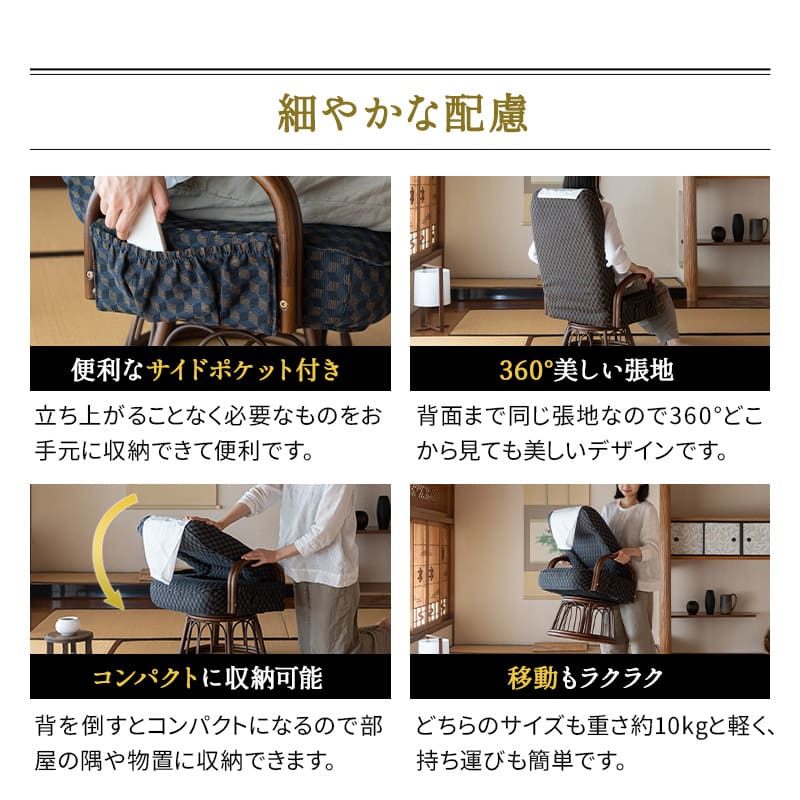 細やかな配慮

便利なサイドポケット付き

立ち上がることなく必要なものをお手元に収納できて便利です。

360°美しい張地

背面まで同じ張地なので360°どこから見ても美しいデザインです。

コンパクトに収納可能

背を倒すとコンパクトになるので部屋の隅や物置に収納できます。

移動もラクラク

どちらのサイズも重さ約10kgと軽く、持ち運びも簡単です。