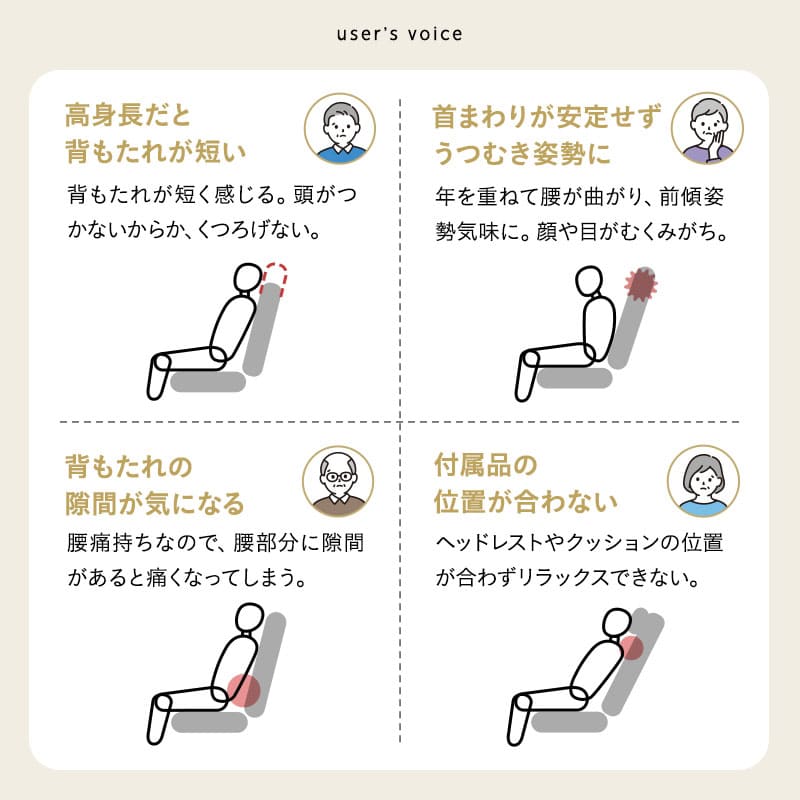 user's voice

高身長だと
背もたれが短い

背もたれが短く感じる。頭がつかないからか、くつろげない。

首まわりが安定せず
うつむき姿勢に

年を重ねて腰が曲がり、前傾姿勢気味に。顔や目がむくみがち。

背もたれの
隙間が気になる

腰痛持ちなので、腰部分に隙間があると痛くなってしまう。

付属品の
位置が合わない

ヘッドレストやクッションの位置が合わずリラックスできない。