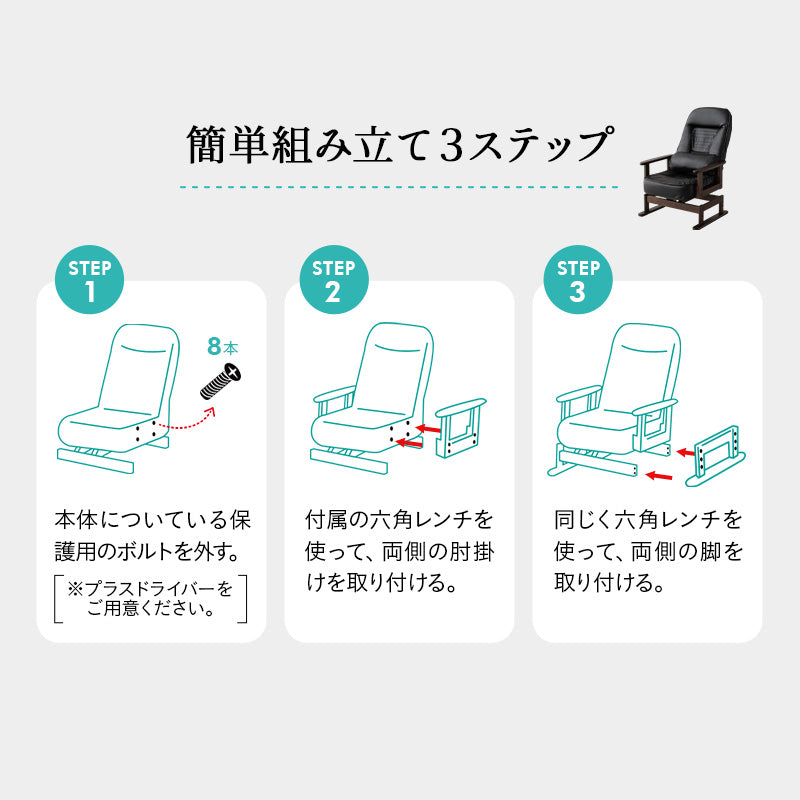 簡単組み立て3ステップ

STEP 1

8本

本体についている保護用のボルトを外す。

※プラスドライバーをご用意ください。

STEP 2

付属の六角レンチを使って、両側の肘掛けを取り付ける。

STEP 3

同じく六角レンチを使って、両側の脚を取り付ける。