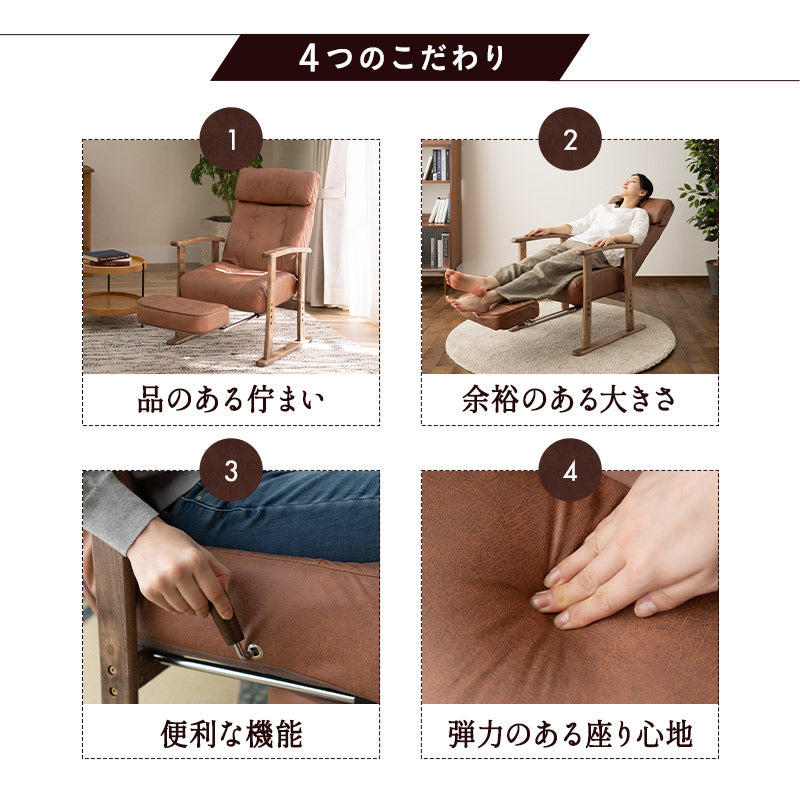 4つのこだわり

1

品のある佇まい

2

余裕のある大きさ

3

便利な機能

4

弾力のある座り心地