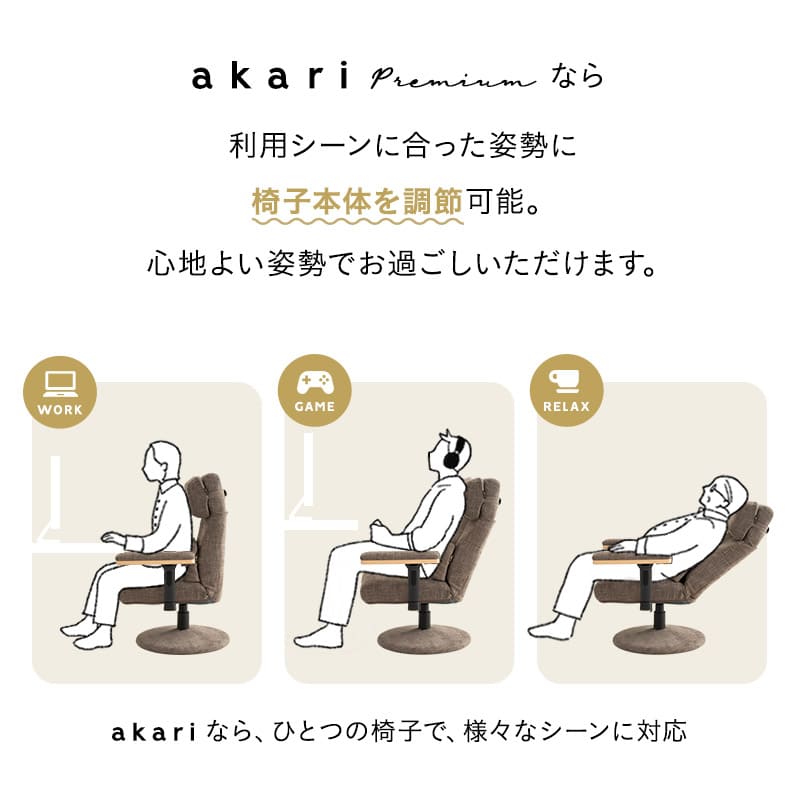 akari Premium なら

利用シーンに合った姿勢に
椅子本体を調節可能。
心地よい姿勢でお過ごしいただけます。

WORK

GAME

RELAX

akari なら、ひとつの椅子で、様々なシーンに対応