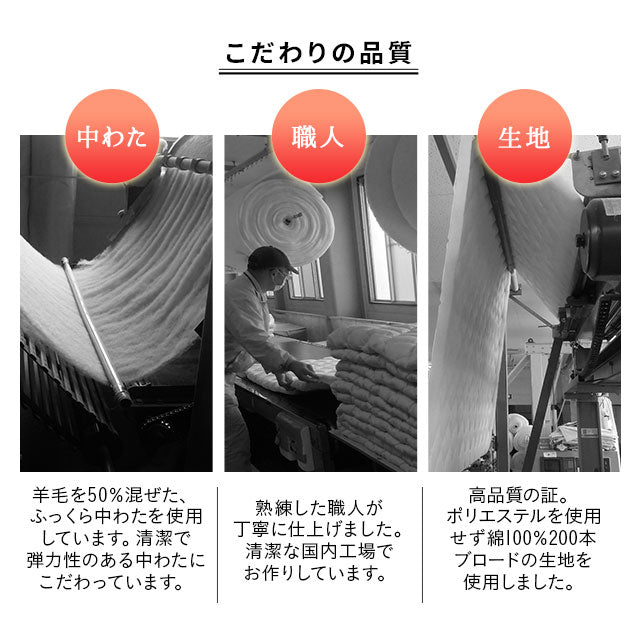 こだわりの品質

中わた

職人

生地

羊毛を50%混ぜた、ふっくら中わたを使用しています。清潔で弾力性のある中わたにこだわっています。

熟練した職人が丁寧に仕上げました。清潔な国内工場でお作りしています。

高品質の証。ポリエステルを使用せず綿100%200本ブロードの生地を使用しました。