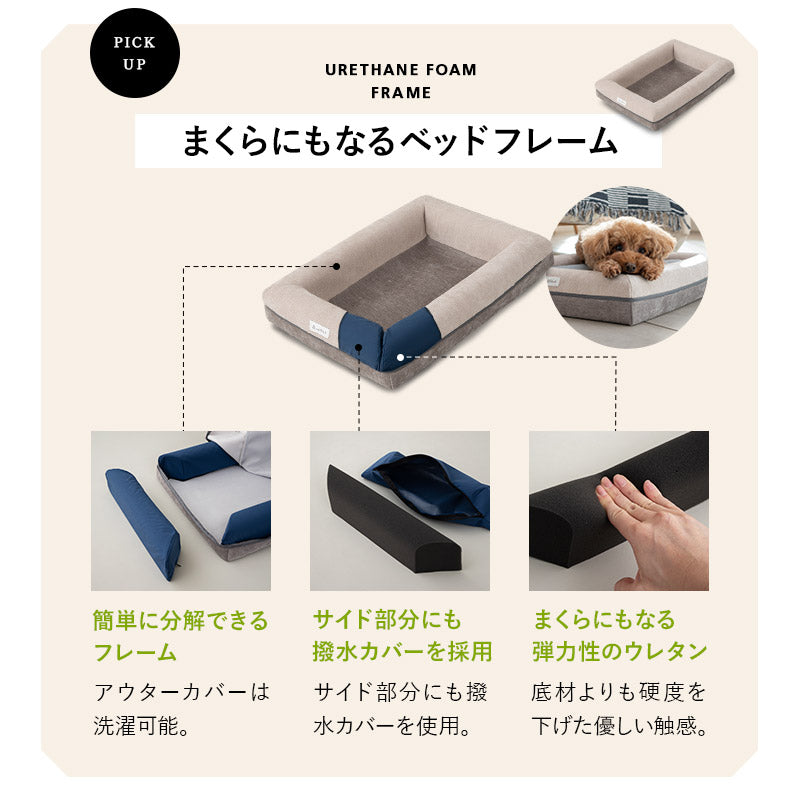 PICK UP

URETHANE FOAM FRAME

まくらにもなるベッドフレーム

簡単に分解できるフレーム

アウターカバーは洗濯可能。

サイド部分にも撥水カバーを採用

サイド部分にも撥水カバーを使用。

まくらにもなる弾力性のウレタン

底材よりも硬度を下げた優しい触感。