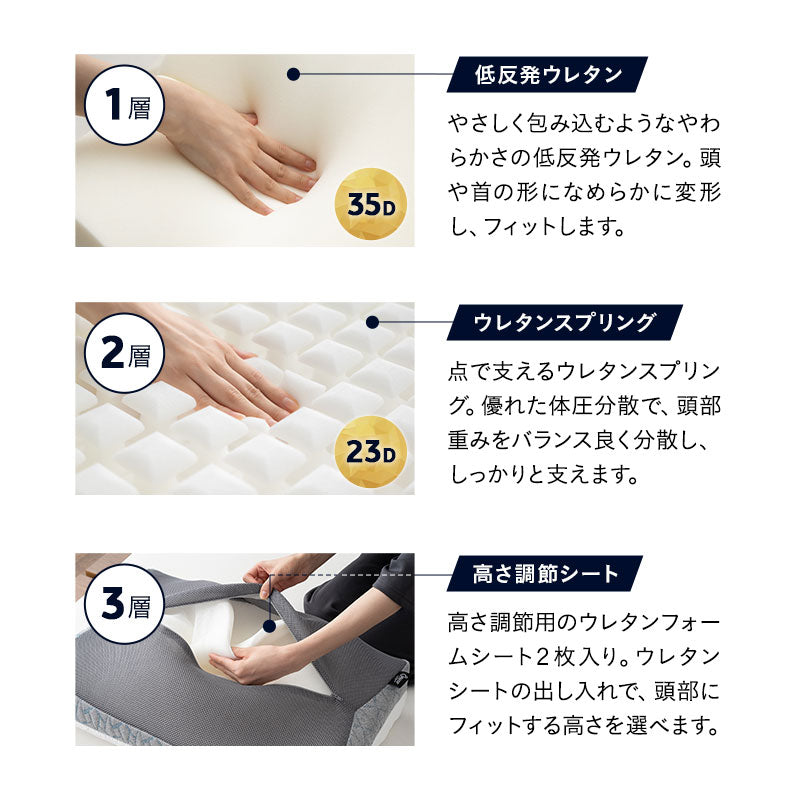 1層

35D

低反発ウレタン

やさしく包み込むようなやわらかさの低反発ウレタン。頭や首の形になめらかに変形し、フィットします。

2層

23D

ウレタンスプリング

点で支えるウレタンスプリング。優れた体圧分散で、頭部重みをバランス良く分散し、しっかりと支えます。

3層

高さ調節シート

高さ調節用のウレタンフォームシート２枚入り。ウレタンシートの出し入れで、頭部にフィットする高さを選べます。