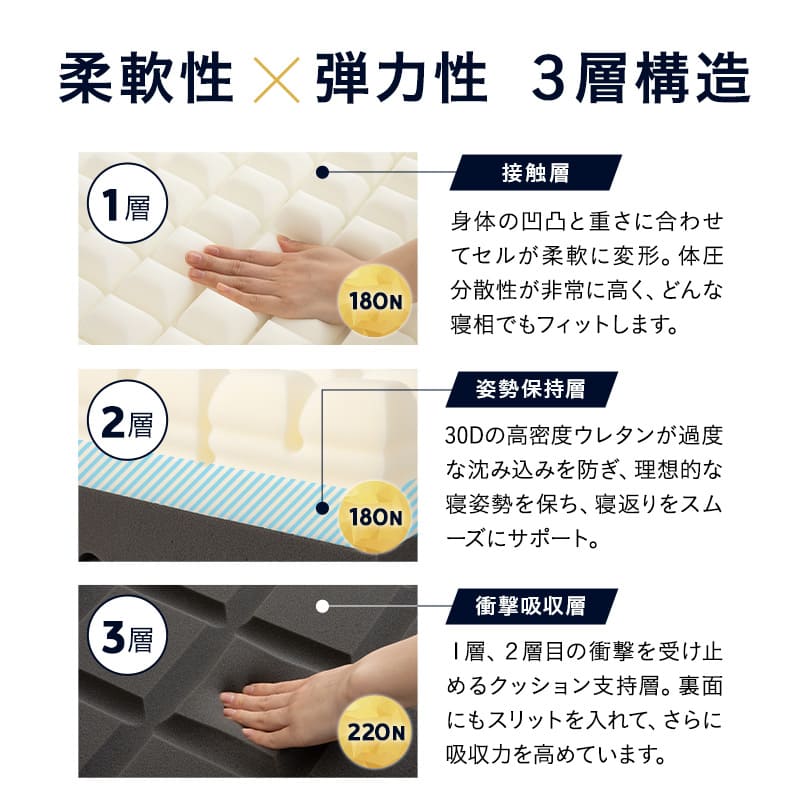 柔軟性 × 弾力性 3層構造

1層

180N

接触層

身体の凹凸と重さに合わせてセルが柔軟に変形。体圧分散性が非常に高く、どんな寝相でもフィットします。

2層

180N

姿勢保持層

30Dの高密度ウレタンが過度な沈み込みを防ぎ、理想的な寝姿勢を保ち、寝返りをスムーズにサポート。

3層

220N

衝撃吸収層

1層、2層目の衝撃を受け止めるクッション支持層。裏面にもスリットを入れて、さらに吸収力を高めています。