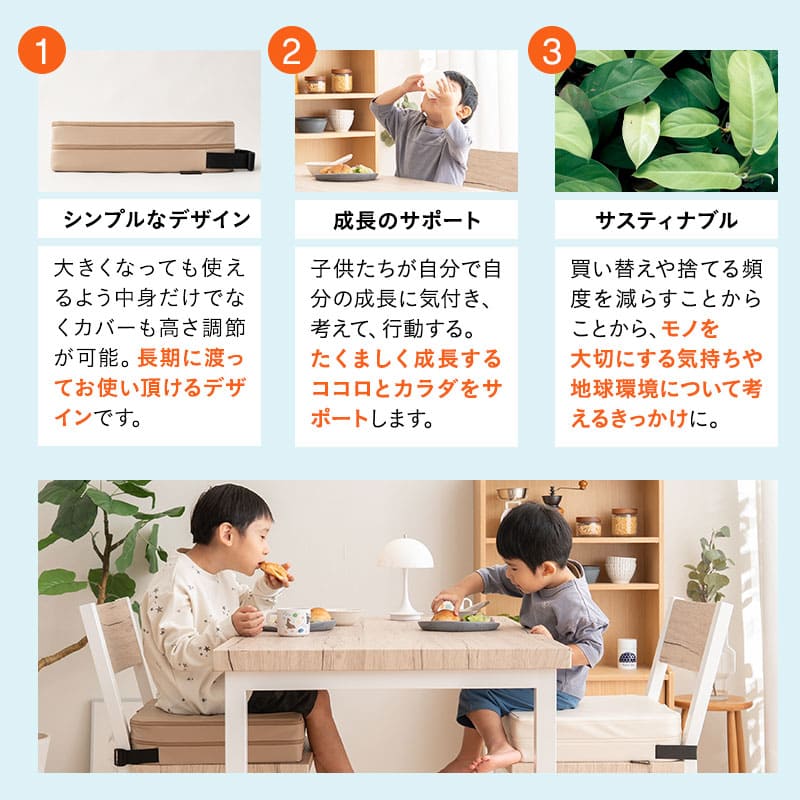 1

シンプルなデザイン

大きくなっても使えるよう中身だけでなくカバーも高さ調節が可能。長期に渡ってお使い頂けるデザインです。

2

成長のサポート

子供たちが自分で自分の成長に気付き、考えて、行動する。たくましく成長するココロとカラダをサポートします。

3

サスティナブル

買い替えや捨てる頻度を減らすことからことから、モノを大切にする気持ちや地球環境について考えるきっかけに。