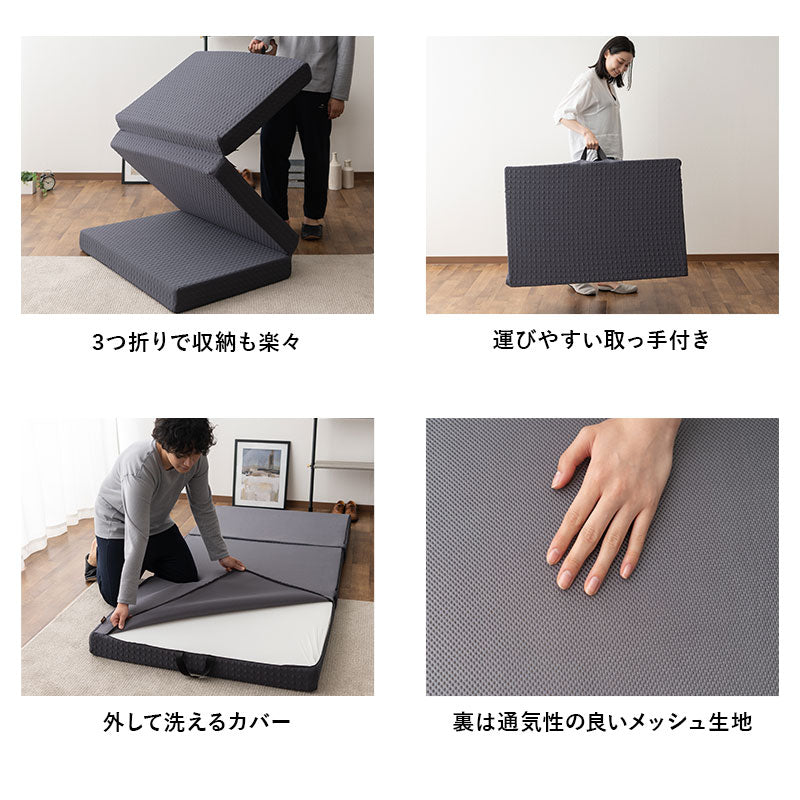 3つ折りで収納も楽々

運びやすい取っ手付き

外して洗えるカバー

裏は通気性の良いメッシュ生地