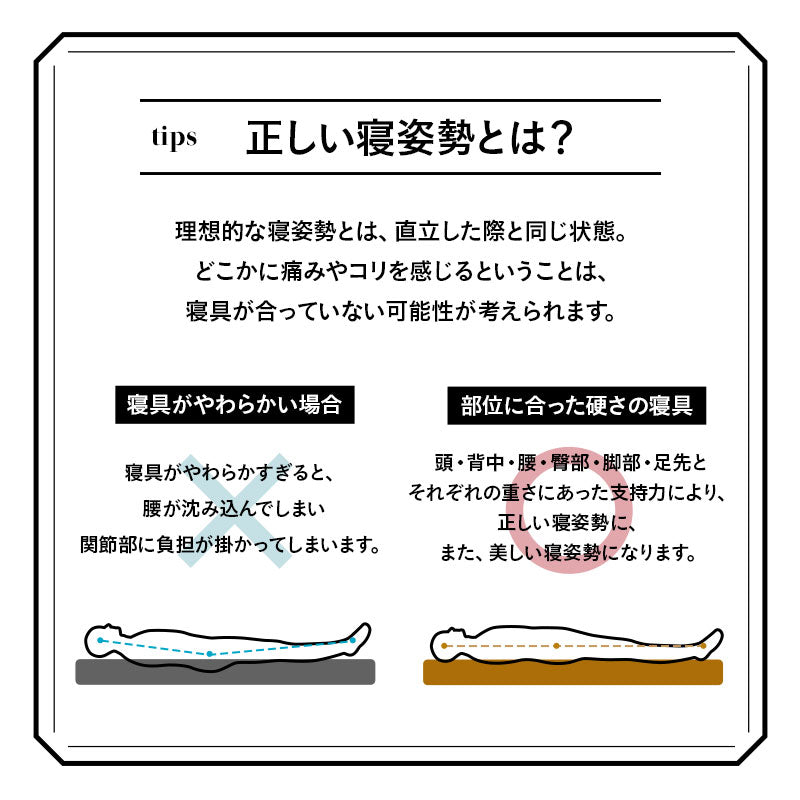 tips 正しい寝姿勢とは？

理想的な寝姿勢とは、直立した際と同じ状態。
どこかに痛みやコリを感じるということは、
寝具が合っていない可能性が考えられます。

寝具がやわらかい場合

寝具がやわらかすぎると、
腰が沈み込んでしまい
関節部に負担が掛かってしまいます。

部位に合った硬さの寝具

頭・背中・腰・臀部・脚部・足先と
それぞれの重さにあった支持力により、
正しい寝姿勢に、
また、美しい寝姿勢になります。