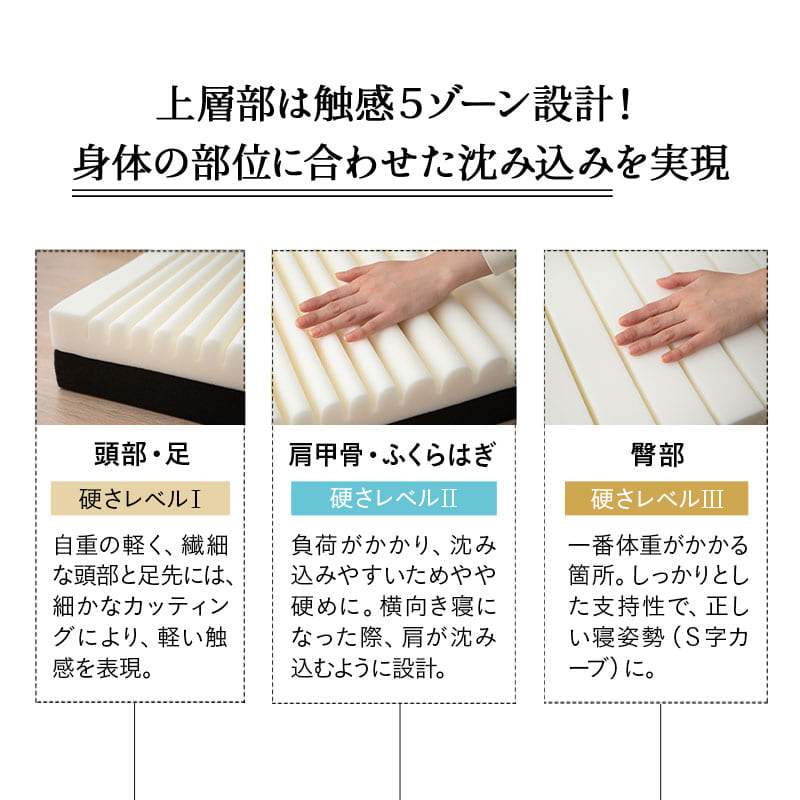 上層部は触感5ゾーン設計！
身体の部位に合わせた沈み込みを実現

頭部・足

硬さレベルⅠ

自重の軽く、繊細な頭部と足先には、細かなカッティングにより、軽い触感を表現。

肩甲骨・ふくらはぎ

硬さレベルⅡ

負荷がかかり、沈み込みやすいためやや硬めに。横向き寝になった際、肩が沈み込むように設計。

臀部

硬さレベルⅢ

一番体重がかかる箇所。しっかりとした支持性で、正しい寝姿勢（S字カーブ）に。