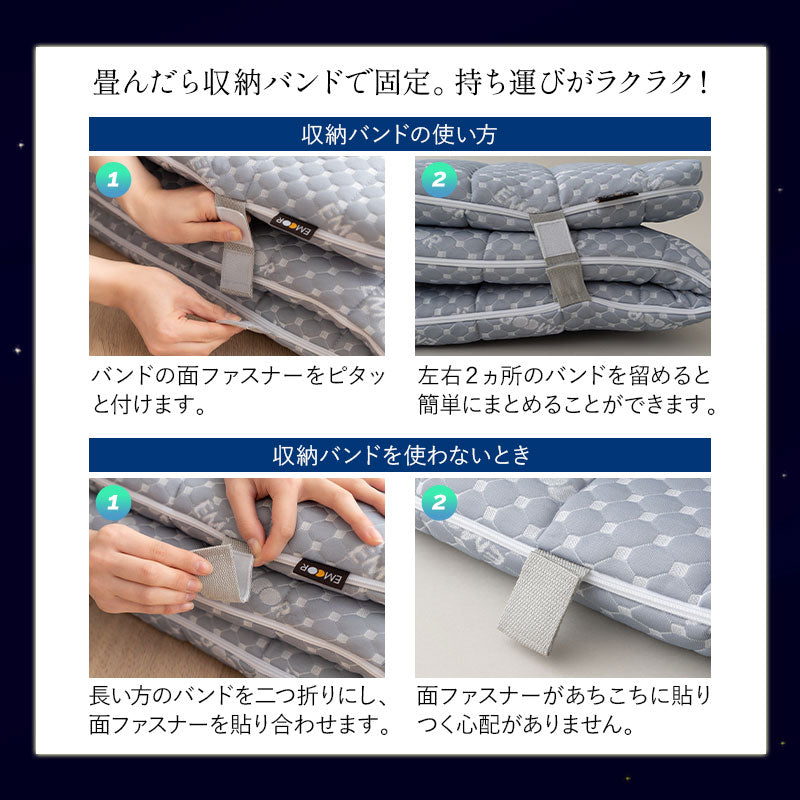 畳んだら収納バンドで固定。持ち運びがラクラク！

収納バンドの使い方

1

EMOOR

バンドの面ファスナーをピタッと付けます。

2

左右２ヵ所のバンドを留めると簡単にまとめることができます。

収納バンドを使わないとき

1

EMOOR

長い方のバンドを二つ折りにし、面ファスナーを貼り合わせます。

2

面ファスナーがあちこちに貼りつく心配がありません。