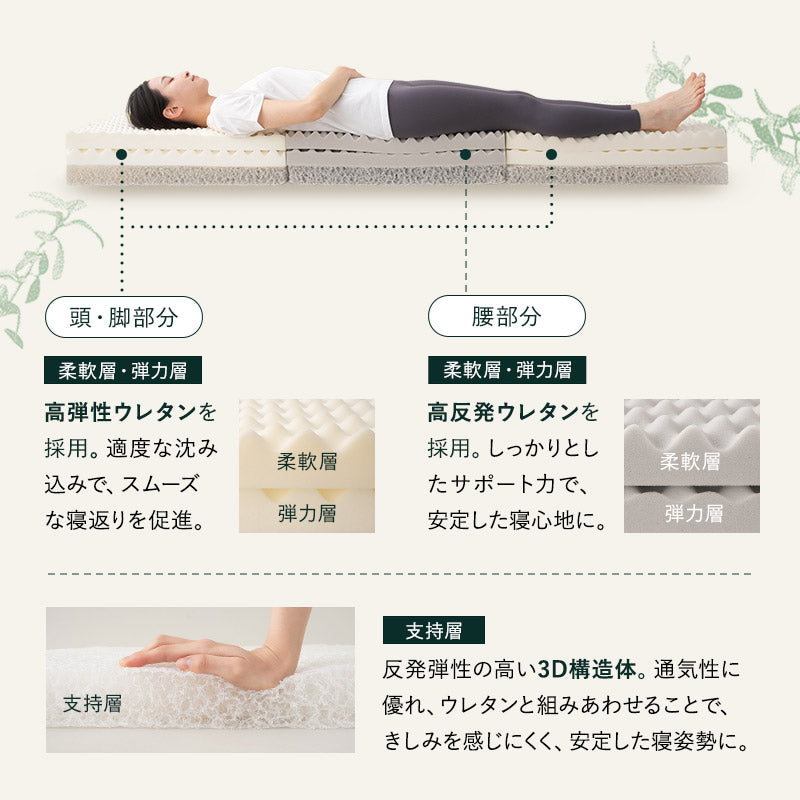 頭・脚部分

柔軟層・弾力層

高弾性ウレタンを採用。適度な沈み込みで、スムーズな寝返りを促進。

柔軟層
弾力層

腰部分

柔軟層・弾力層

高反発ウレタンを採用。しっかりとしたサポート力で、安定した寝心地に。

柔軟層
弾力層

支持層

支持層

反発弾性の高い3D構造体。通気性に優れ、ウレタンと組みあわせることで、きしみを感じにくく、安定した寝姿勢に。