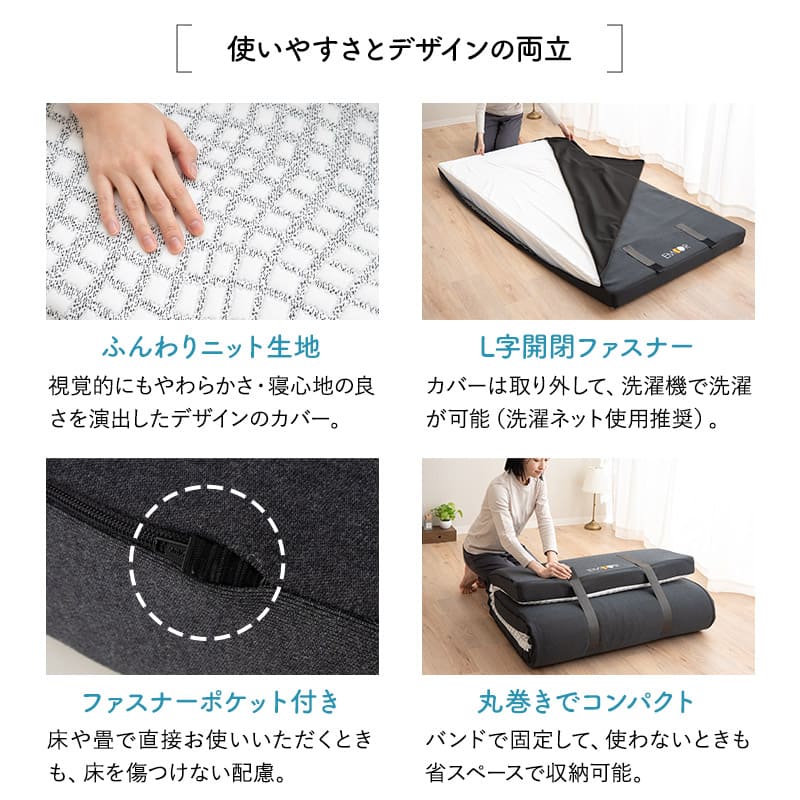 使いやすさとデザインの両立

ふんわりニット生地

視覚的にもやわらかさ・寝心地の良さを演出したデザインのカバー。

L字開閉ファスナー

カバーは取り外して、洗濯機で洗濯が可能（洗濯ネット使用推奨）。

ファスナーポケット付き

床や畳で直接お使いいただくときも、床を傷つけない配慮。

丸巻きでコンパクト

バンドで固定して、使わないときも省スペースで収納可能。