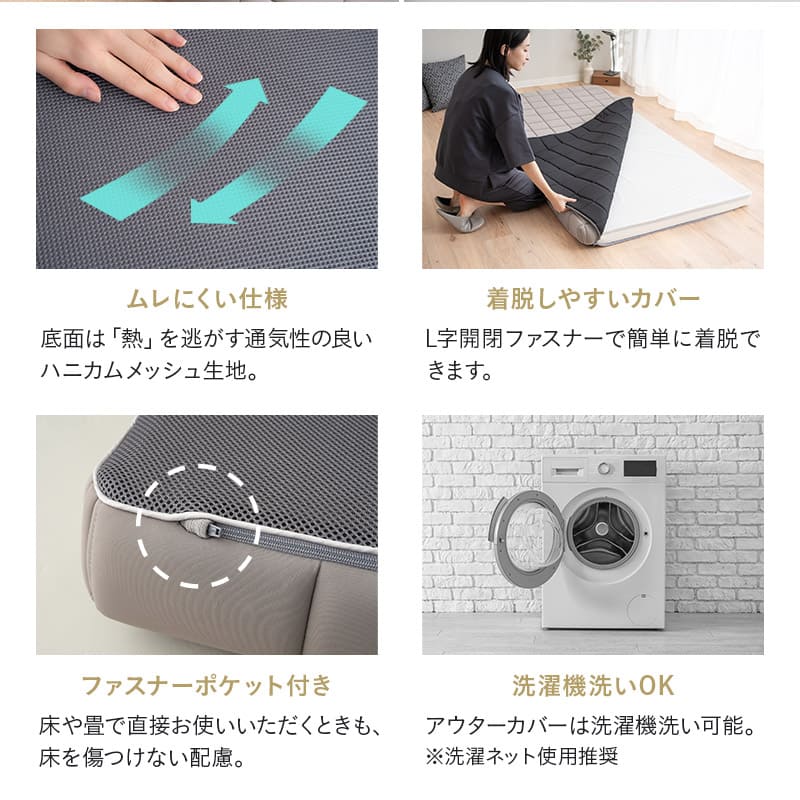 ムレにくい仕様

底面は「熱」を逃がす通気性の良いハニカムメッシュ生地。

着脱しやすいカバー

L字開閉ファスナーで簡単に着脱できます。

ファスナーポケット付き

床や畳で直接お使いいただくときも、床を傷つけない配慮。

洗濯機洗いOK

アウターカバーは洗濯機洗い可能。
※洗濯ネット使用推奨