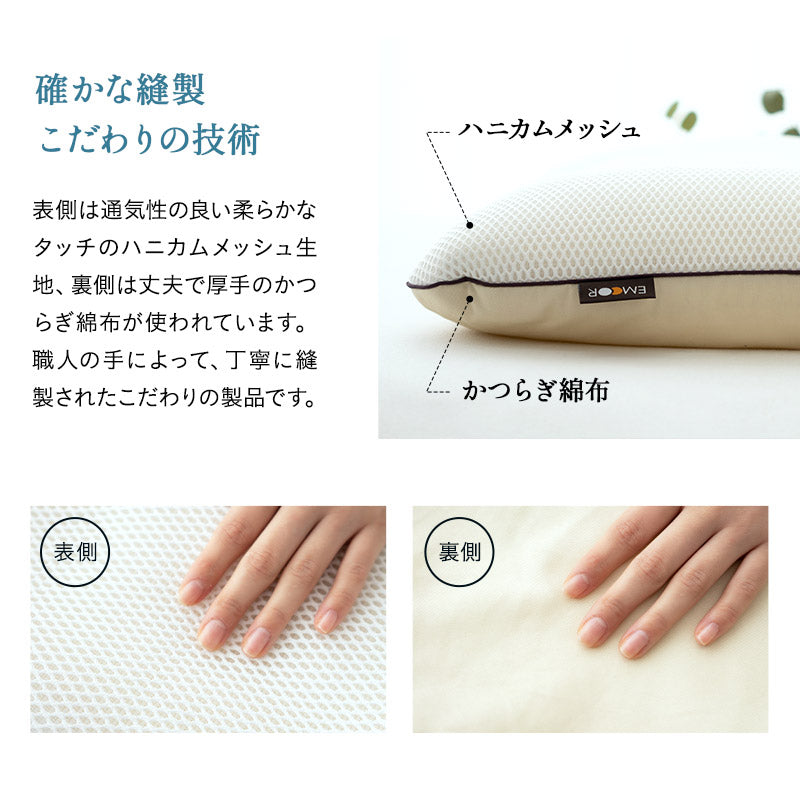 確かな縫製
こだわりの技術

表側は通気性の良い柔らかなタッチのハニカムメッシュ生地、裏側は丈夫で厚手のかつらぎ綿布が使われています。職人の手によって、丁寧に縫製されたこだわりの製品です。

ハニカムメッシュ

EMOOR

かつらぎ綿布

表側

裏側