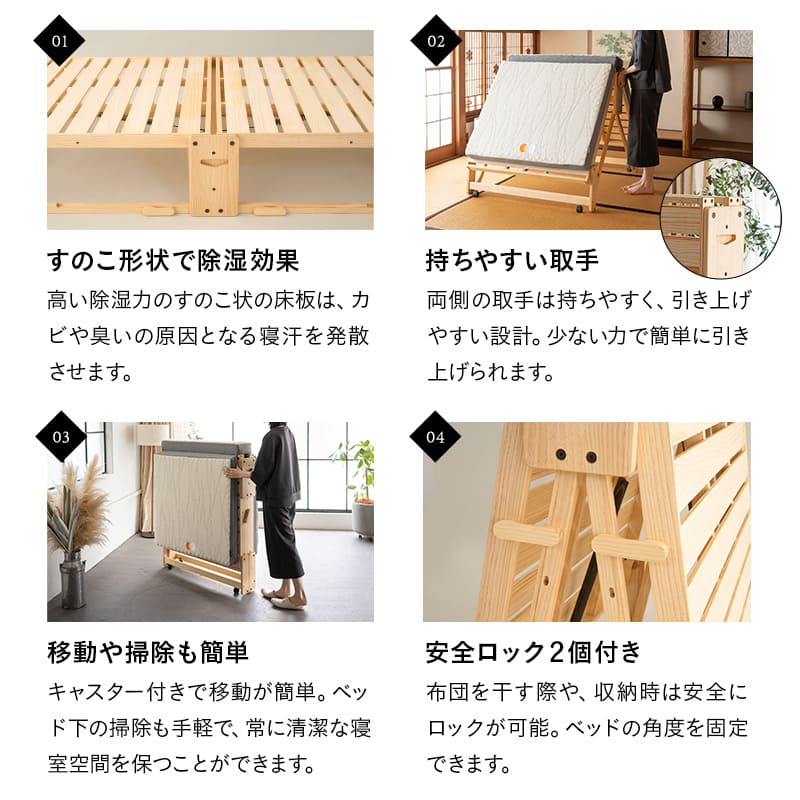 01

すのこ形状で除湿効果

高い除湿力のすのこ状の床板は、カビや臭いの原因となる寝汗を発散させます。

02

持ちやすい取手

両側の取手は持ちやすく、引き上げやすい設計。少ない力で簡単に引き上げられます。

03

移動や掃除も簡単

キャスター付きで移動が簡単。ベッド下の掃除も手軽で、常に清潔な寝室空間を保つことができます。

04

安全ロック2個付き

布団を干す際や、収納時は安全にロックが可能。ベッドの角度を固定できます。