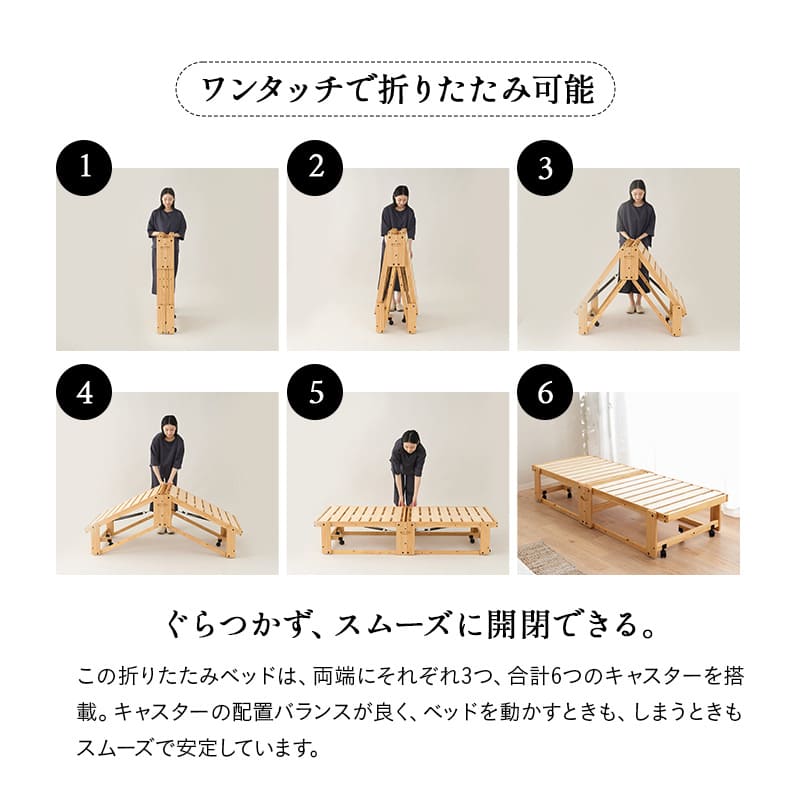 ワンタッチで折りたたみ可能

1

2

3

4

5

6

ぐらつかず、スムーズに開閉できる。

この折りたたみベッドは、両端にそれぞれ3つ、合計6つのキャスターを搭載。キャスターの配置バランスが良く、ベッドを動かすときも、しまうときもスムーズで安定しています。