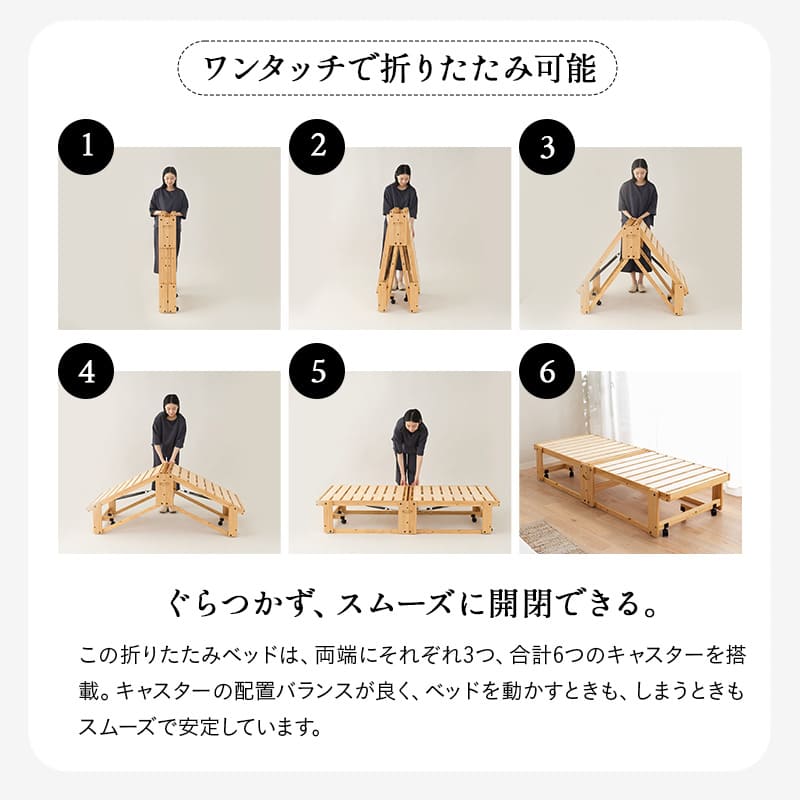 ワンタッチで折りたたみ可能

1

2

3

4

5

6

ぐらつかず、スムーズに開閉できる。

この折りたたみベッドは、両端にそれぞれ3つ、合計6つのキャスターを搭載。キャスターの配置バランスが良く、ベッドを動かすときも、しまうときもスムーズで安定しています。