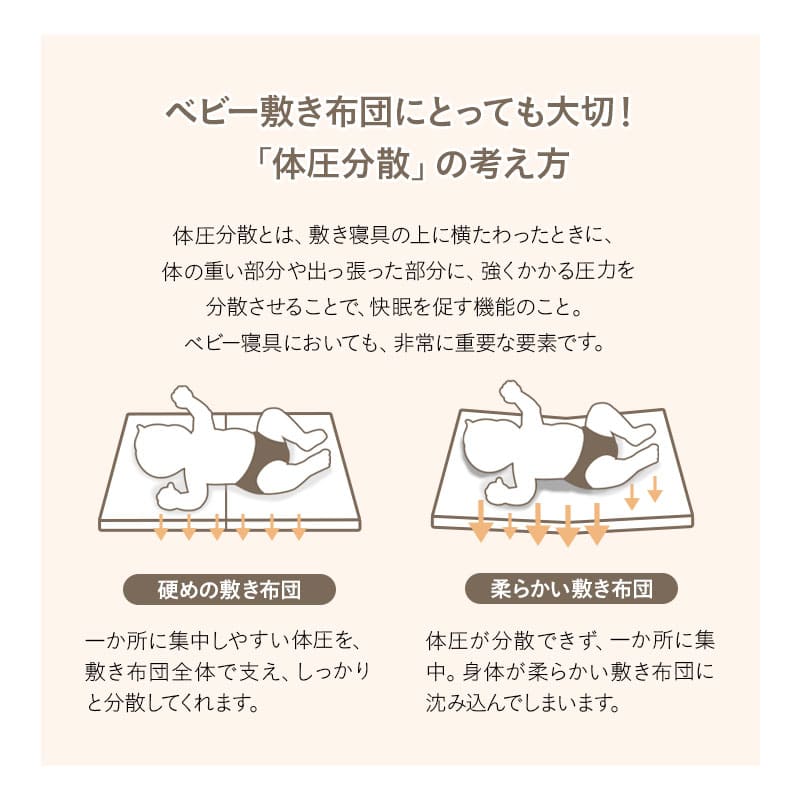 ベビー敷き布団にとっても大切！
「体圧分散」の考え方

体圧分散とは、敷き寝具の上に横たわったときに、体の重い部分や出っ張った部分に、強くかかる圧力を分散させることで、快眠を促す機能のこと。ベビー寝具においても、非常に重要な要素です。

硬めの敷き布団

一か所に集中しやすい体圧を、敷き布団全体で支え、しっかりと分散してくれます。

柔らかい敷き布団

体圧が分散できず、一か所に集中。身体が柔らかい敷き布団に沈み込んでしまいます。