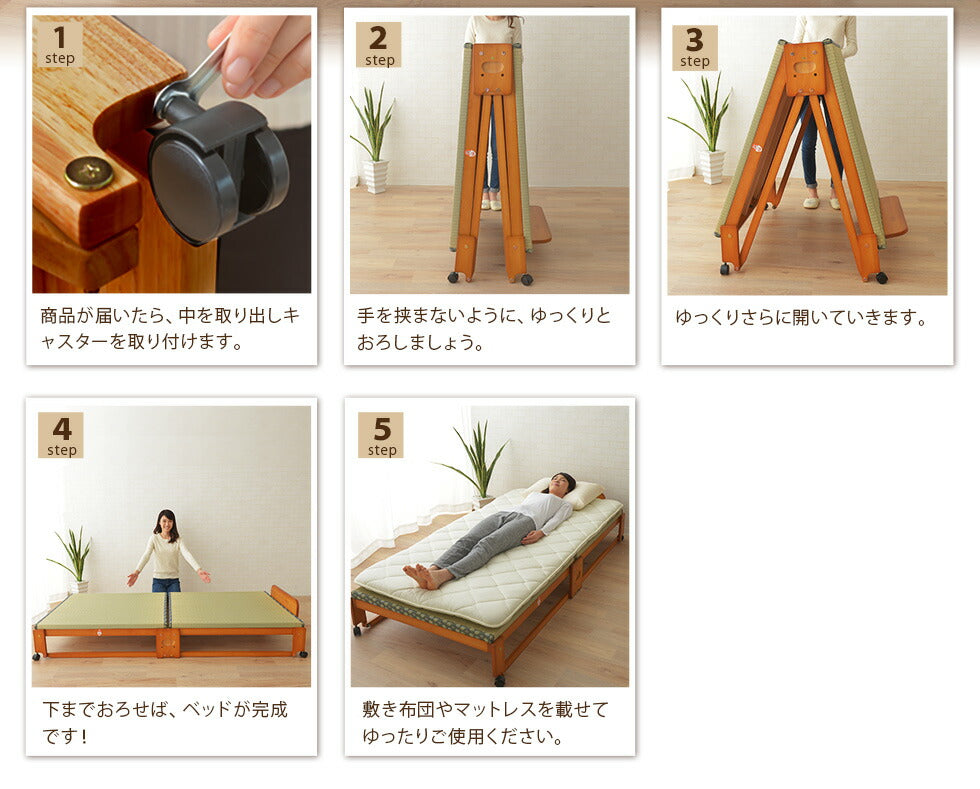 1
step

商品が届いたら、中を取り出しキャスターを取り付けます。

2
step

手を挟まないように、ゆっくりとおろしましょう。

3
step

ゆっくりさらに開いていきます。

4
step

下までおろせば、ベッドが完成です！

5
step

敷き布団やマットレスを載せてゆったりご使用ください。