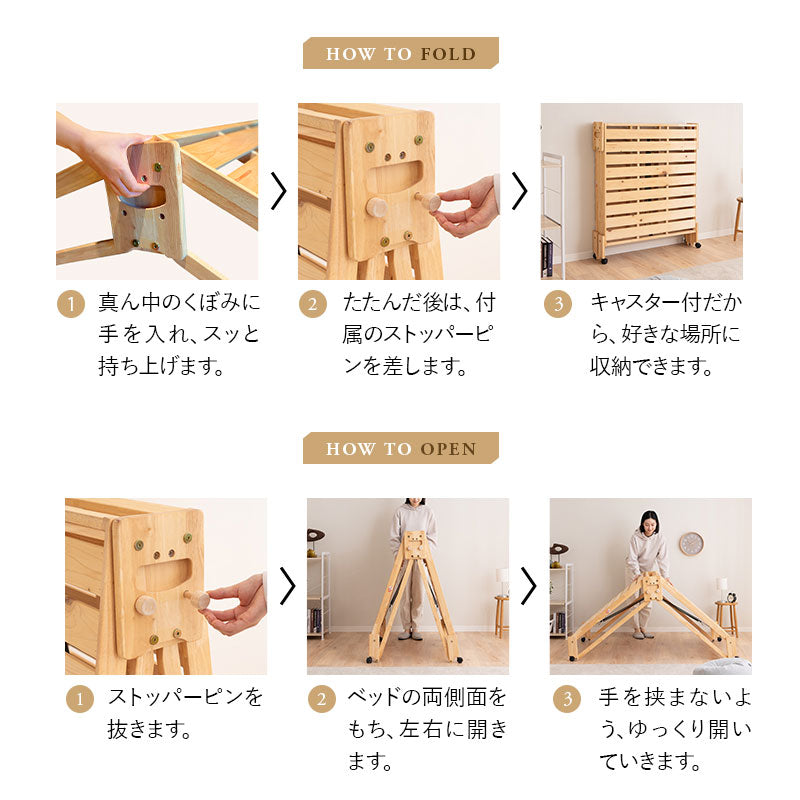 HOW TO FOLD

1 真ん中のくぼみに手を入れ、スッと持ち上げます。

2 たたんだ後は、付属のストッパーピンを差します。

3 キャスター付だから、好きな場所に収納できます。

HOW TO OPEN

1 ストッパーピンを抜きます。

2 ベッドの両側面をもち、左右に開きます。

3 手を挟まないよう、ゆっくり開いていきます。