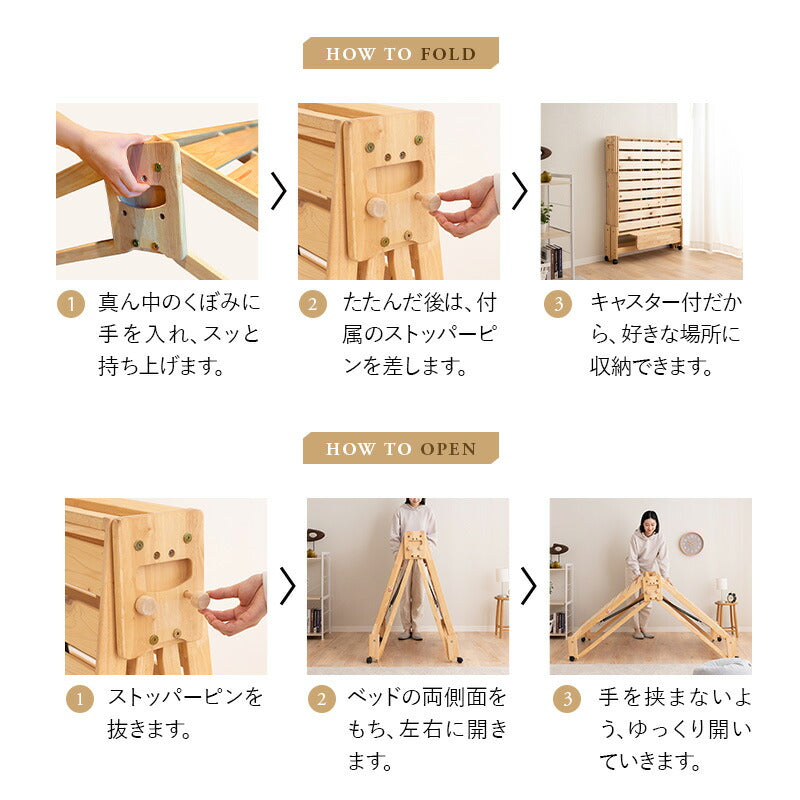 HOW TO FOLD

1 真ん中のくぼみに手を入れ、スッと持ち上げます。

2 たたんだ後は、付属のストッパーピンを差します。

3 キャスター付だから、好きな場所に収納できます。

HOW TO OPEN

1 ストッパーピンを抜きます。

2 ベッドの両側面をもち、左右に開きます。

3 手を挟まないよう、ゆっくり開いていきます。