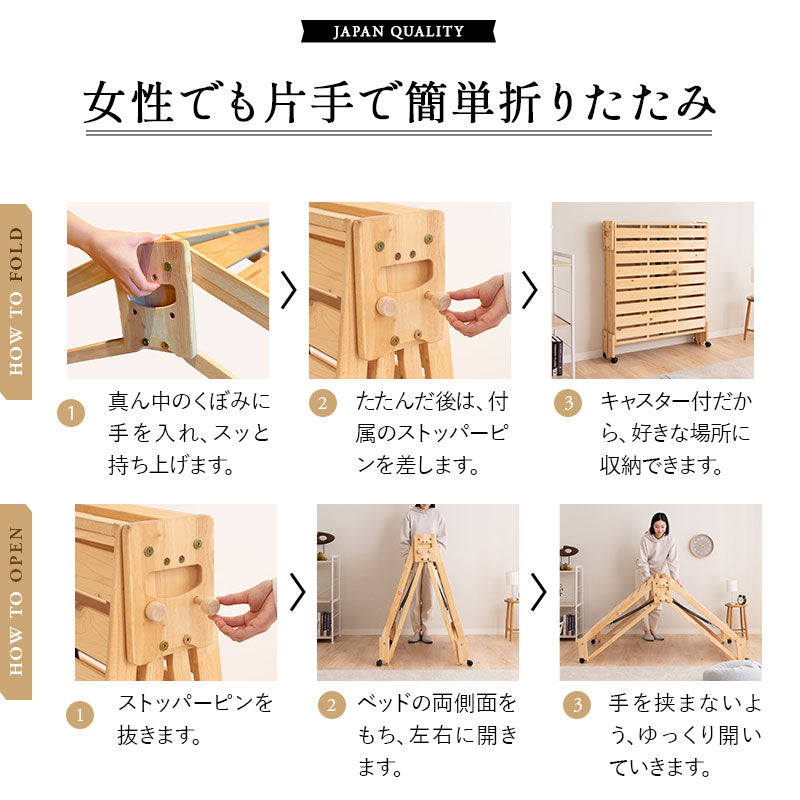 JAPAN QUALITY

女性でも片手で簡単折りたたみ

HOW TO FOLD

1 真ん中のくぼみに手を入れ、スッと持ち上げます。

2 たたんだ後は、付属のストッパーピンを差します。

3 キャスター付だから、好きな場所に収納できます。

HOW TO OPEN

1 ストッパーピンを抜きます。

2 ベッドの両側面をもち、左右に開きます。

3 手を挟まないよう、ゆっくり開いていきます。