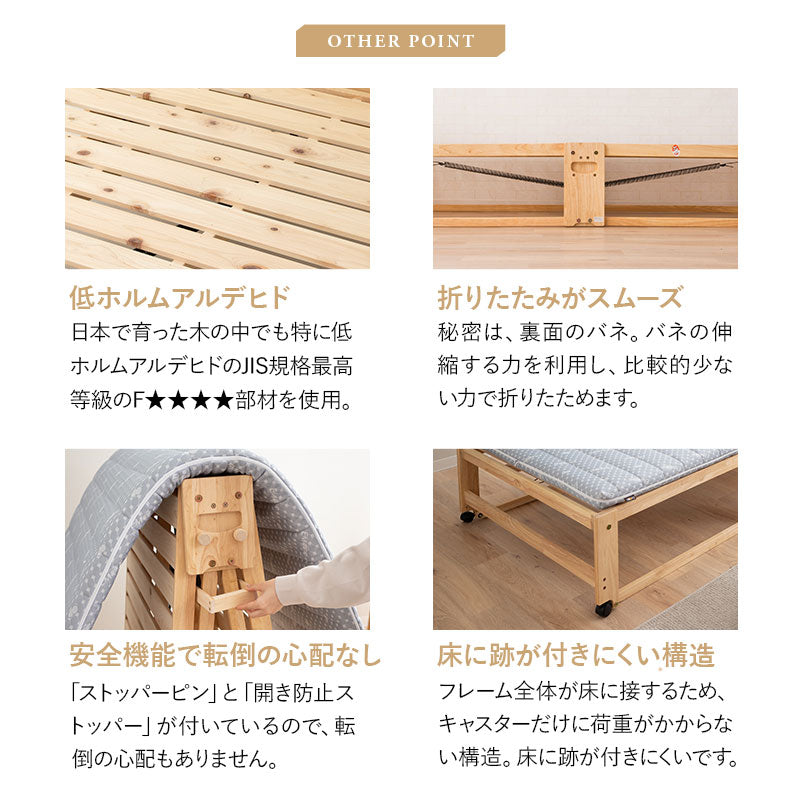 OTHER POINT

低ホルムアルデヒド

日本で育った木の中でも特に低ホルムアルデヒドのJIS規格最高等級のF★★★★部材を使用。

折りたたみがスムーズ

秘密は、裏面のバネ。バネの伸縮する力を利用し、比較的少ない力で折りたためます。

安全機能で転倒の心配なし

「ストッパーピン」と「開き防止ストッパー」が付いているので、転倒の心配もありません。

床に跡が付きにくい構造

フレーム全体が床に接するため、キャスターだけに荷重がかからない構造。床に跡が付きにくいです。