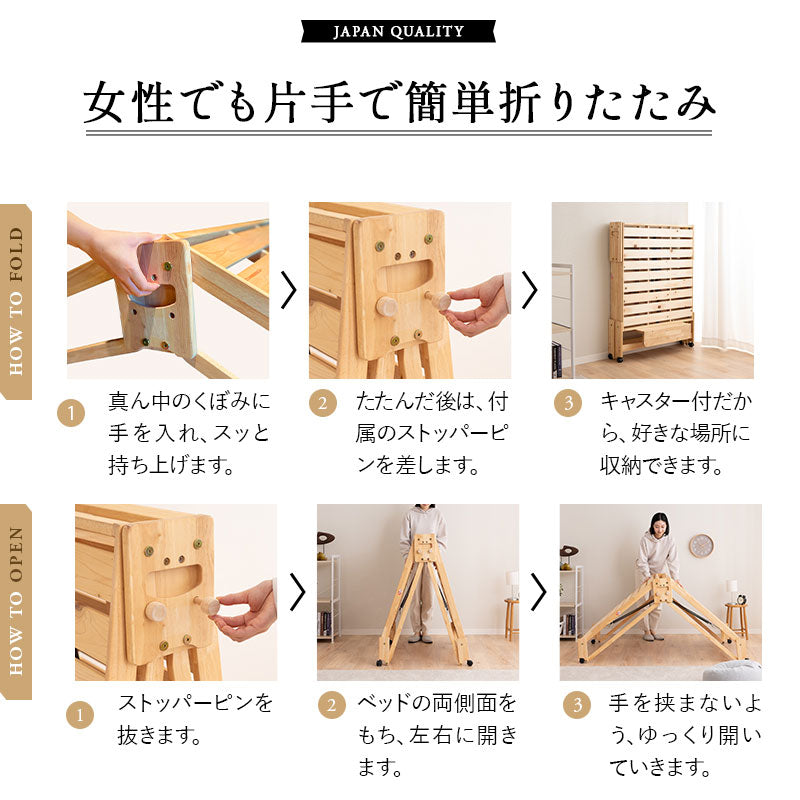 JAPAN QUALITY

女性でも片手で簡単折りたたみ

HOW TO FOLD

1 真ん中のくぼみに手を入れ、スッと持ち上げます。

2 たたんだ後は、付属のストッパーピンを差します。

3 キャスター付だから、好きな場所に収納できます。

HOW TO OPEN

1 ストッパーピンを抜きます。

2 ベッドの両側面をもち、左右に開きます。

3 手を挟まないよう、ゆっくり開いていきます。