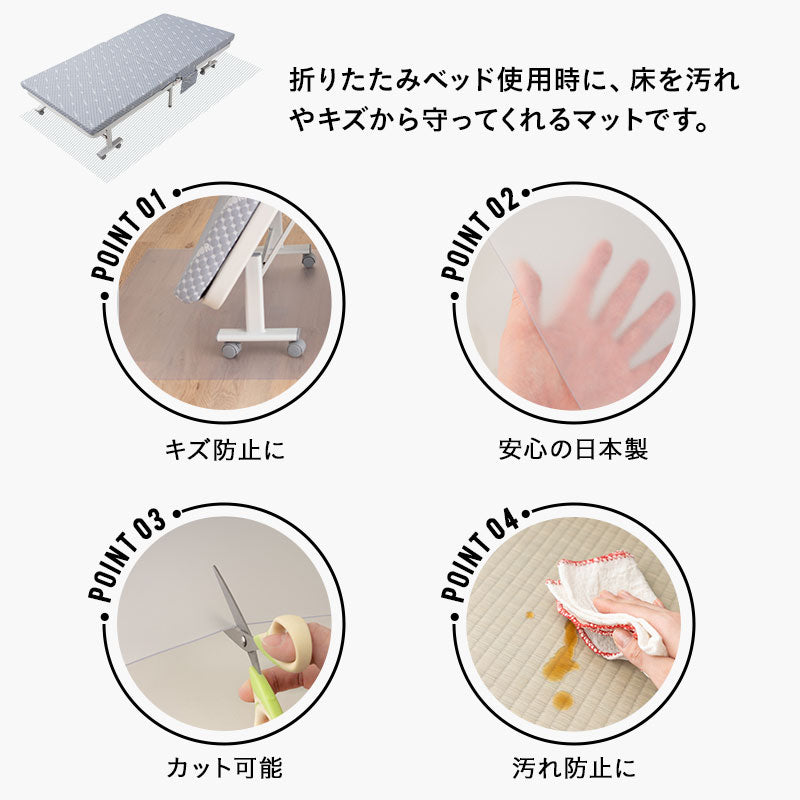 折りたたみベッド使用時に、床を汚れやキズから守ってくれるマットです。

POINT 01
キズ防止に

POINT 02
安心の日本製

POINT 03
カット可能

POINT 04
汚れ防止に