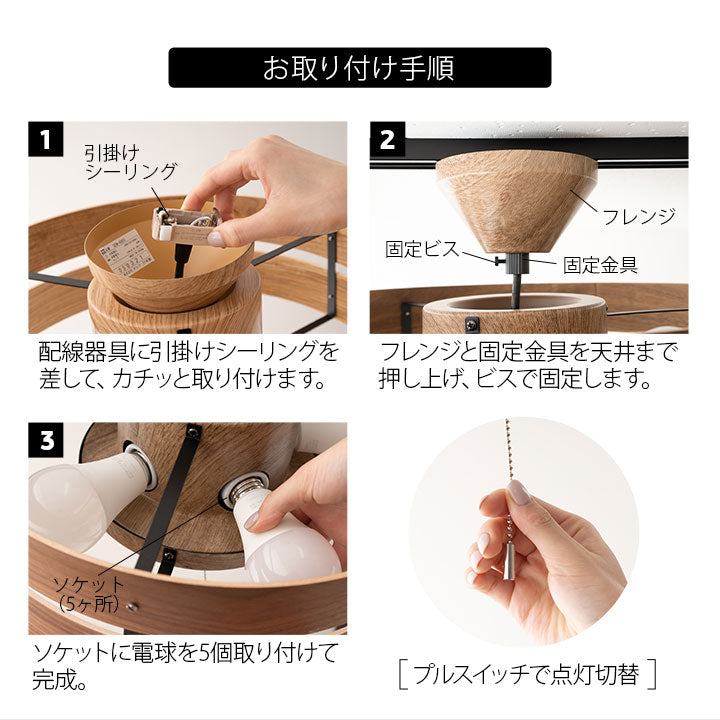 お取り付け手順

1

引掛け
シーリング

配線器具に引掛けシーリングを差して、カチッと取り付けます。

2

フレンジ

固定ビス

固定金具

フレンジと固定金具を天井まで押し上げ、ビスで固定します。

3

ソケット
(5ヶ所)

ソケットに電球を5個取り付けて完成。

[ プルスイッチで点灯切替 ]