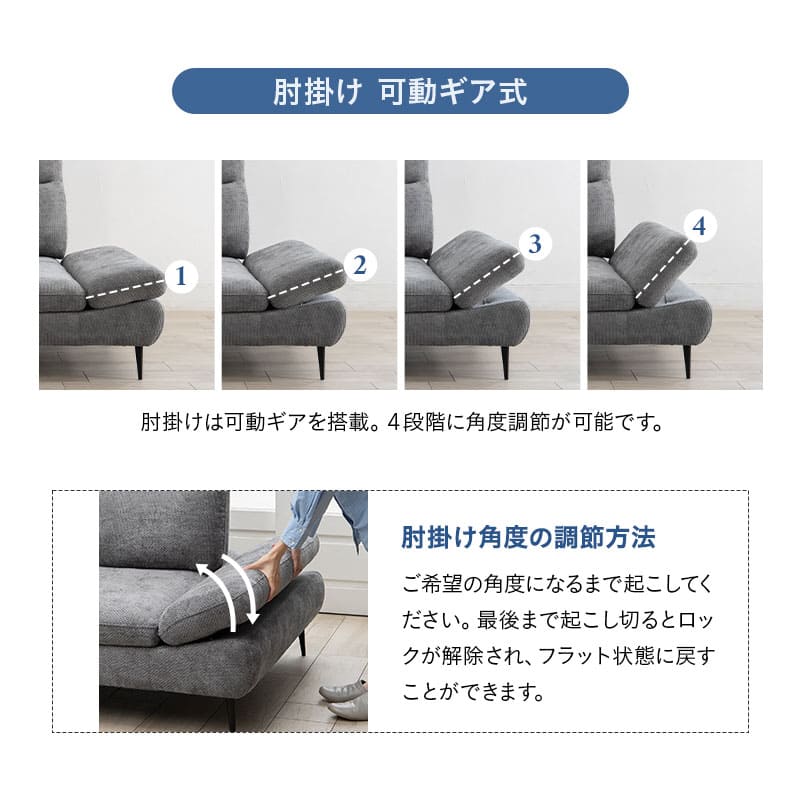 肘掛け 可動ギア式

1

2

3

4

肘掛けは可動ギアを搭載。4段階に角度調節が可能です。

肘掛け角度の調節方法

ご希望の角度になるまで起こしてください。最後まで起こし切るとロックが解除され、フラット状態に戻すことができます。