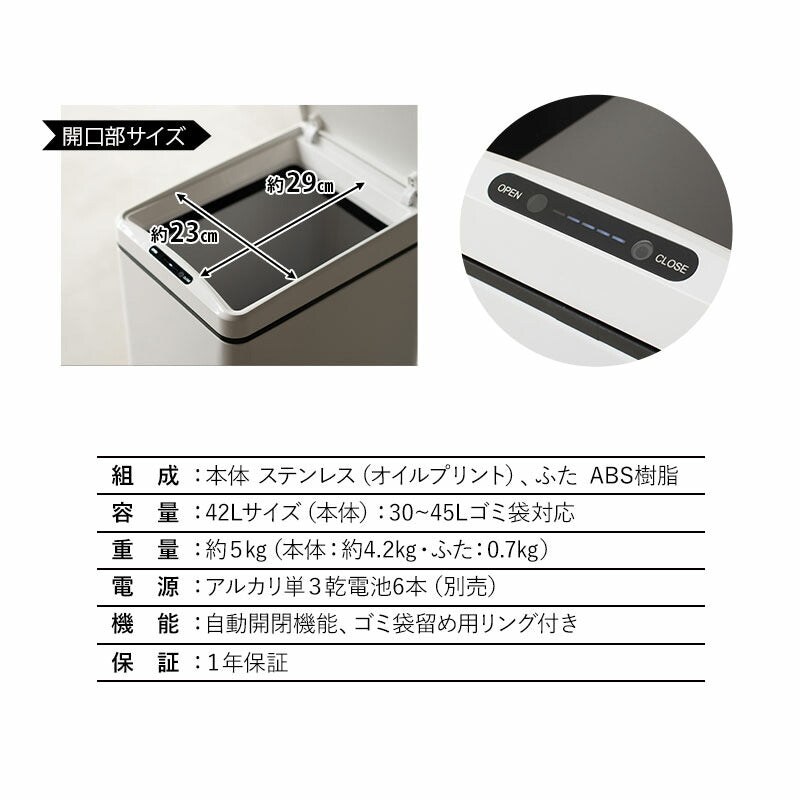 開口部サイズ

約29㎝

約23㎝

OPEN

CLOSE

| 組　成 | ：本体 ステンレス（オイルプリント）、ふた ABS樹脂 |
|---|---|
| 容　量 | ：42Lサイズ（本体）：30~45Lゴミ袋対応 |
| 重　量 | ：約5kg（本体：約4.2kg・ふた：0.7kg） |
| 電　源 | ：アルカリ単３乾電池6本（別売） |
| 機　能 | ：自動開閉機能、ゴミ袋留め用リング付き |
| 保　証 | ：1年保証 |